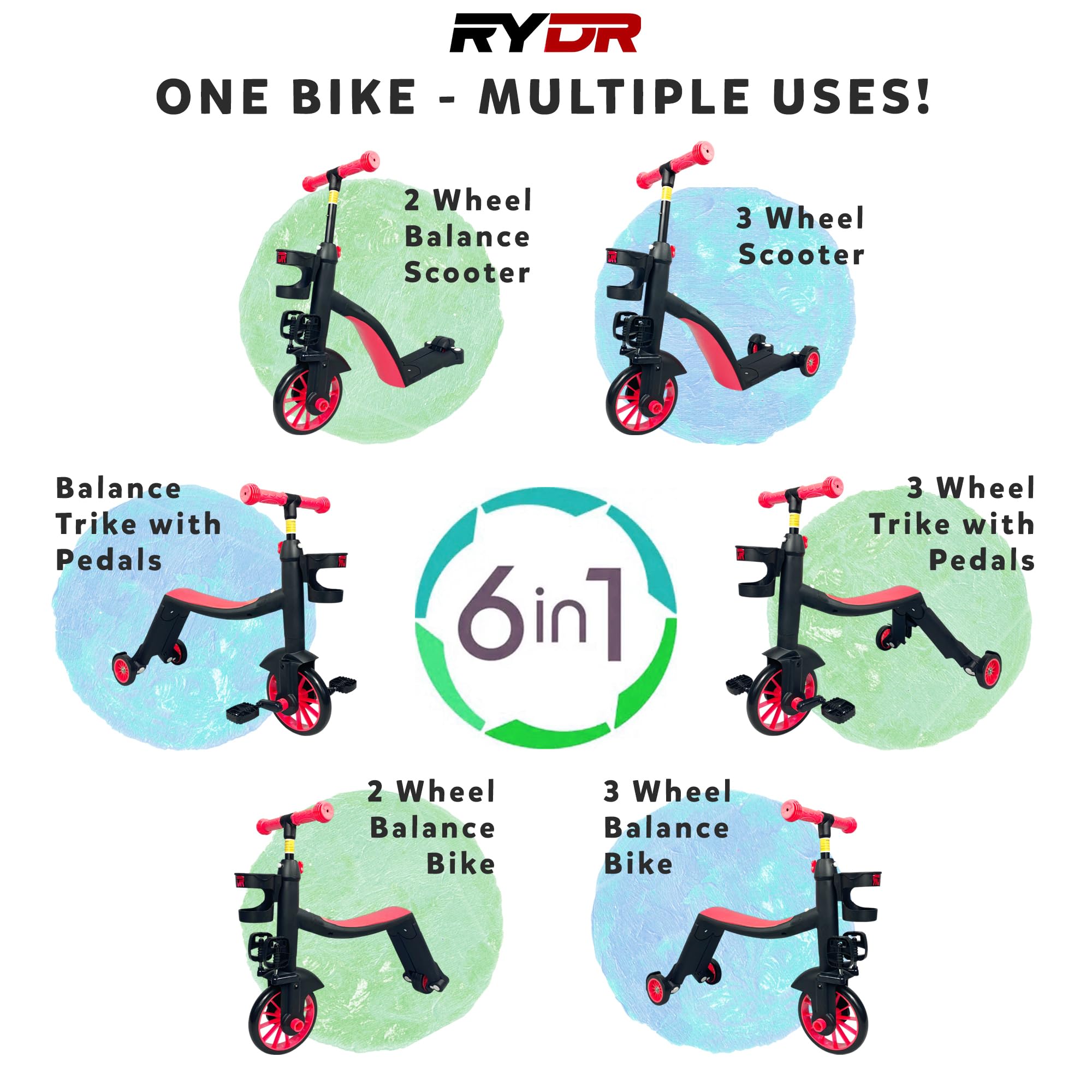 RYDR

ONE BIKE - MULTIPLE USES!

2 Wheel Balance Scooter

3 Wheel Scooter

Balance Trike with Pedals

6 in 1

3 Wheel Trike with Pedals

2 Wheel Balance Bike

3 Wheel Balance Bike