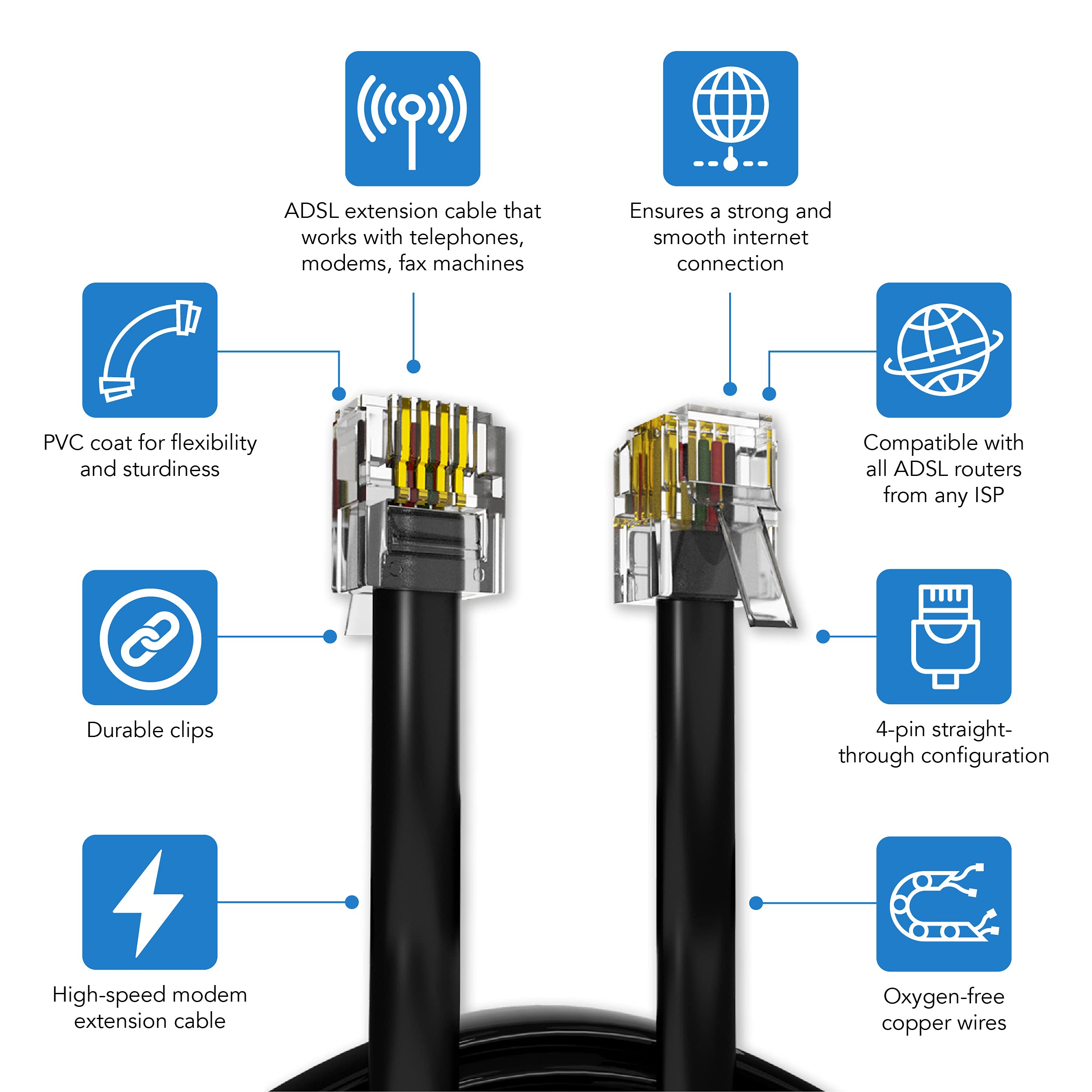 ADSL extension cable that works with telephones, modems, fax machines

Ensures a strong and smooth internet connection

PVC coat for flexibility and sturdiness

Compatible with all ADSL routers from any ISP

Durable clips

4-pin straight-through configuration

High-speed modem extension cable

Oxygen-free copper wires