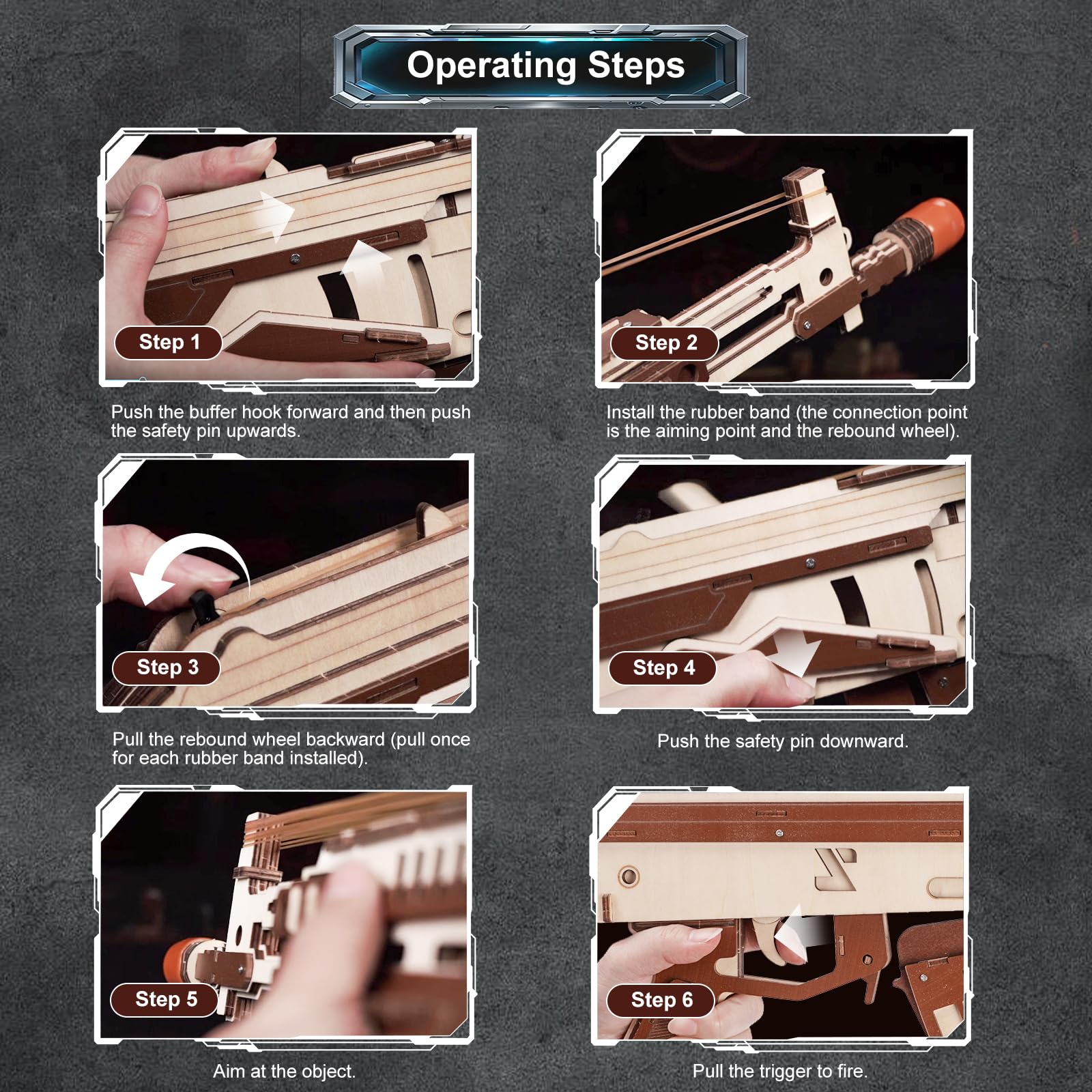 Operating Steps

Step 1

Push the buffer hook forward and then push the safety pin upwards.

Step 2

Install the rubber band (the connection point is the aiming point and the rebound wheel).

Step 3

Pull the rebound wheel backward (pull once for each rubber band installed).

Step 4

Push the safety pin downward.

Step 5

Aim at the object.

Step 6

Pull the trigger to fire.