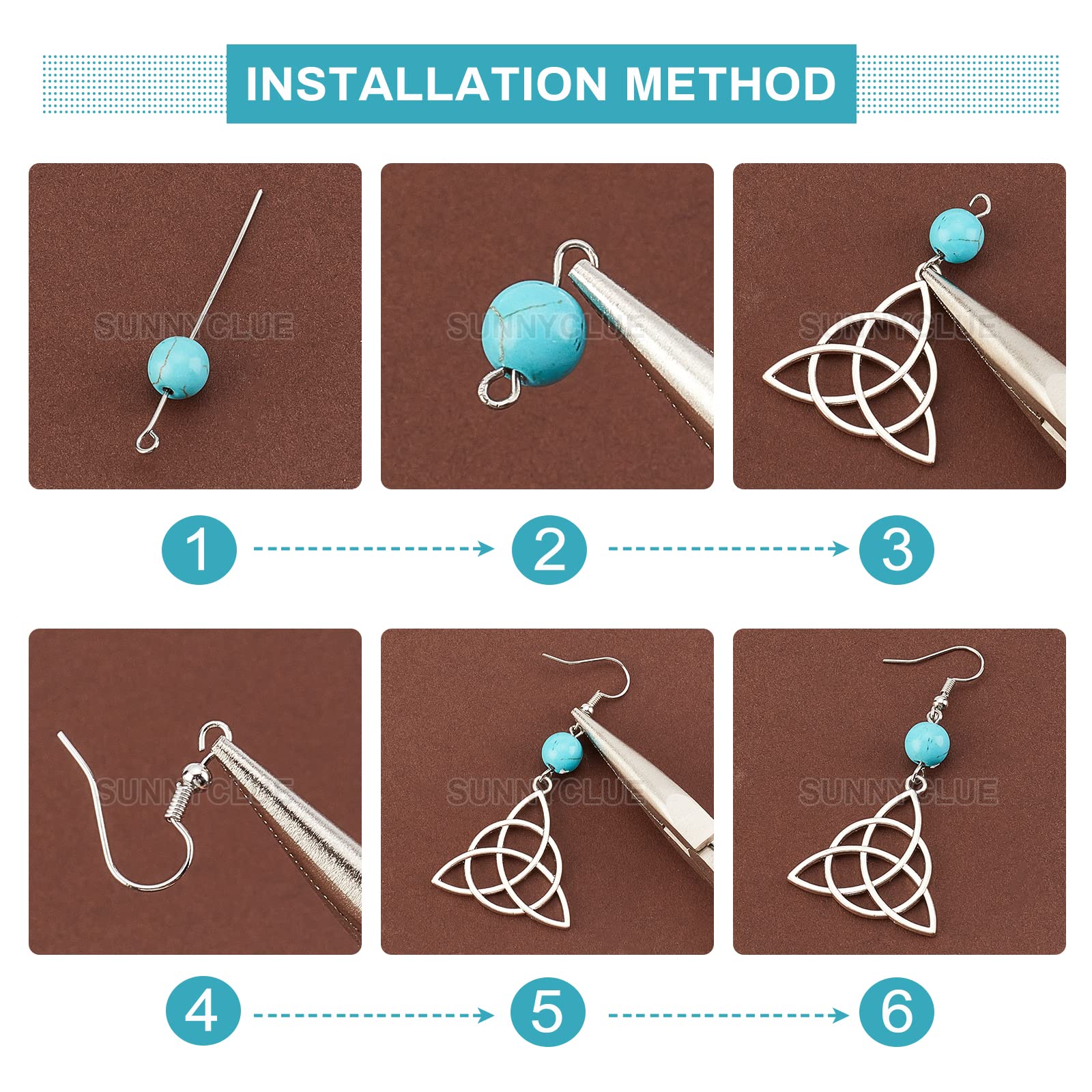 INSTALLATION METHOD

SUNNYCLUE

SUNNYCLUE

SUNNYCLUE

1

2

3

SUNNYCLUE

SUNNYCLUE

SUNNYCLUE

4

5

6