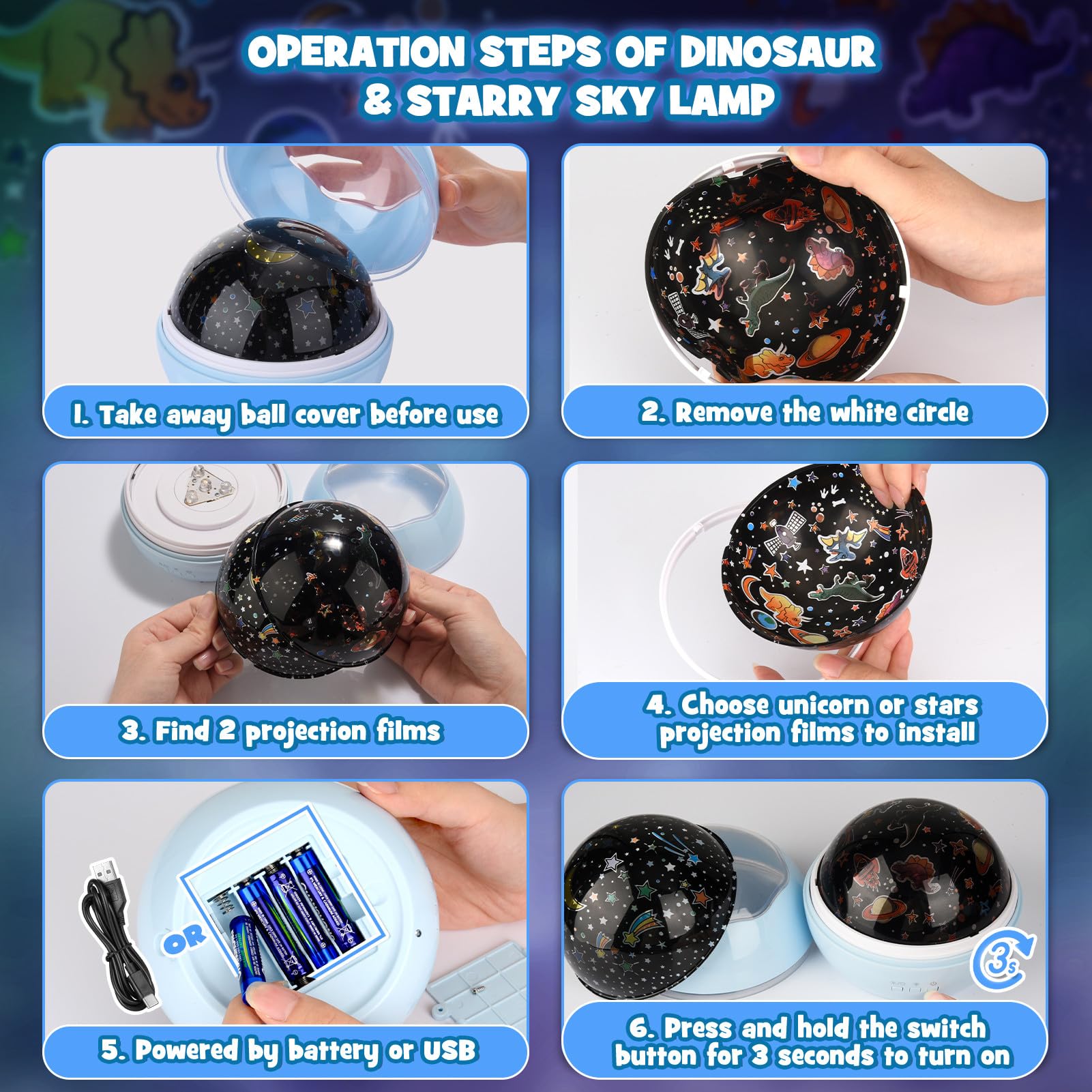 OPERATION STEPS OF DINOSAUR & STARRY SKY LAMP

1. Take away ball cover before use

2. Remove the white circle

3. Find 2 projection films

4. Choose unicorn or stars projection films to install

OR

5. Powered by battery or USB

3s

6. Press and hold the switch button for 3 seconds to turn on