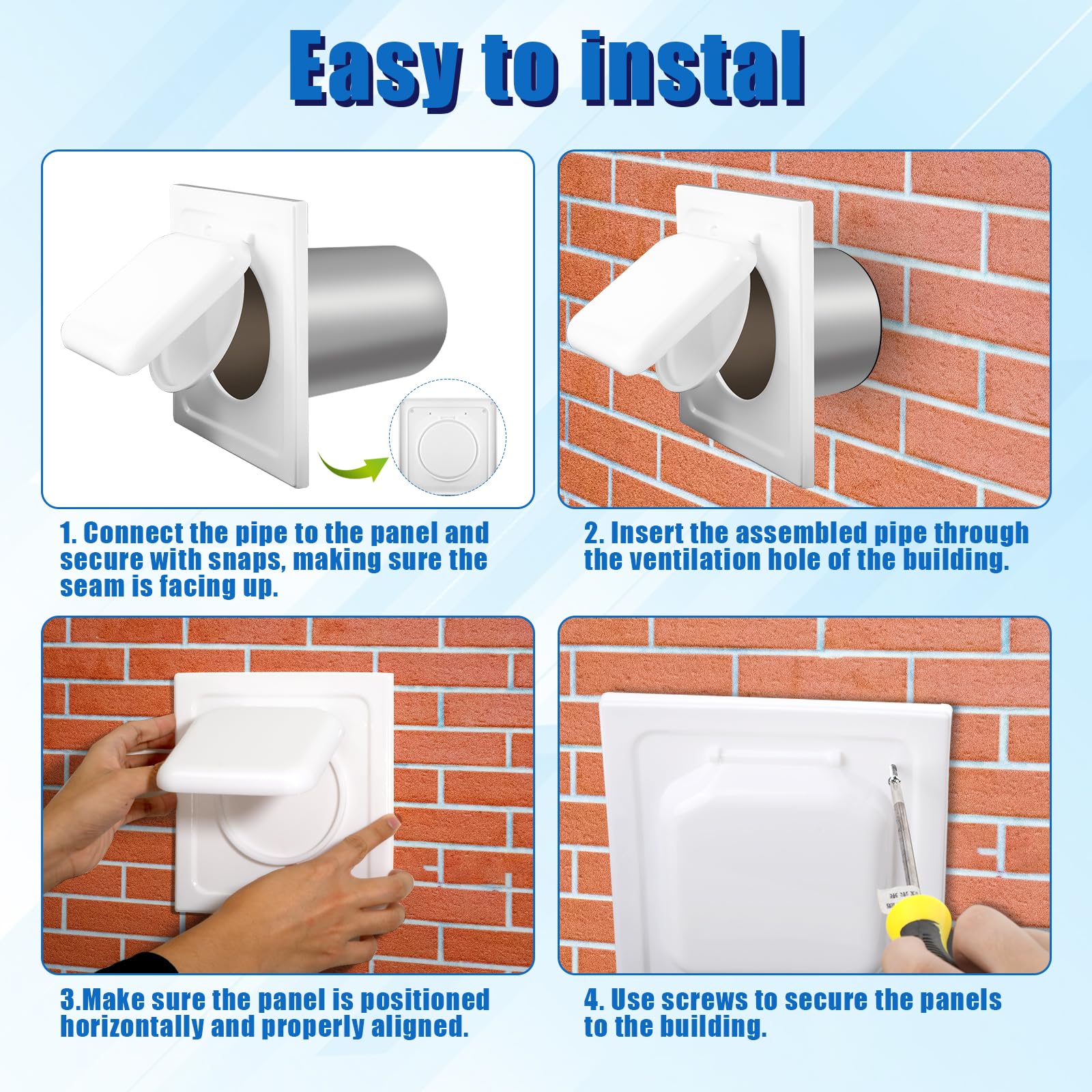 Easy to instal

1. Connect the pipe to the panel and secure with snaps, making sure the seam is facing up.

2. Insert the assembled pipe through the ventilation hole of the building.

3.Make sure the panel is positioned horizontally and properly aligned.

4. Use screws to secure the panels to the building.