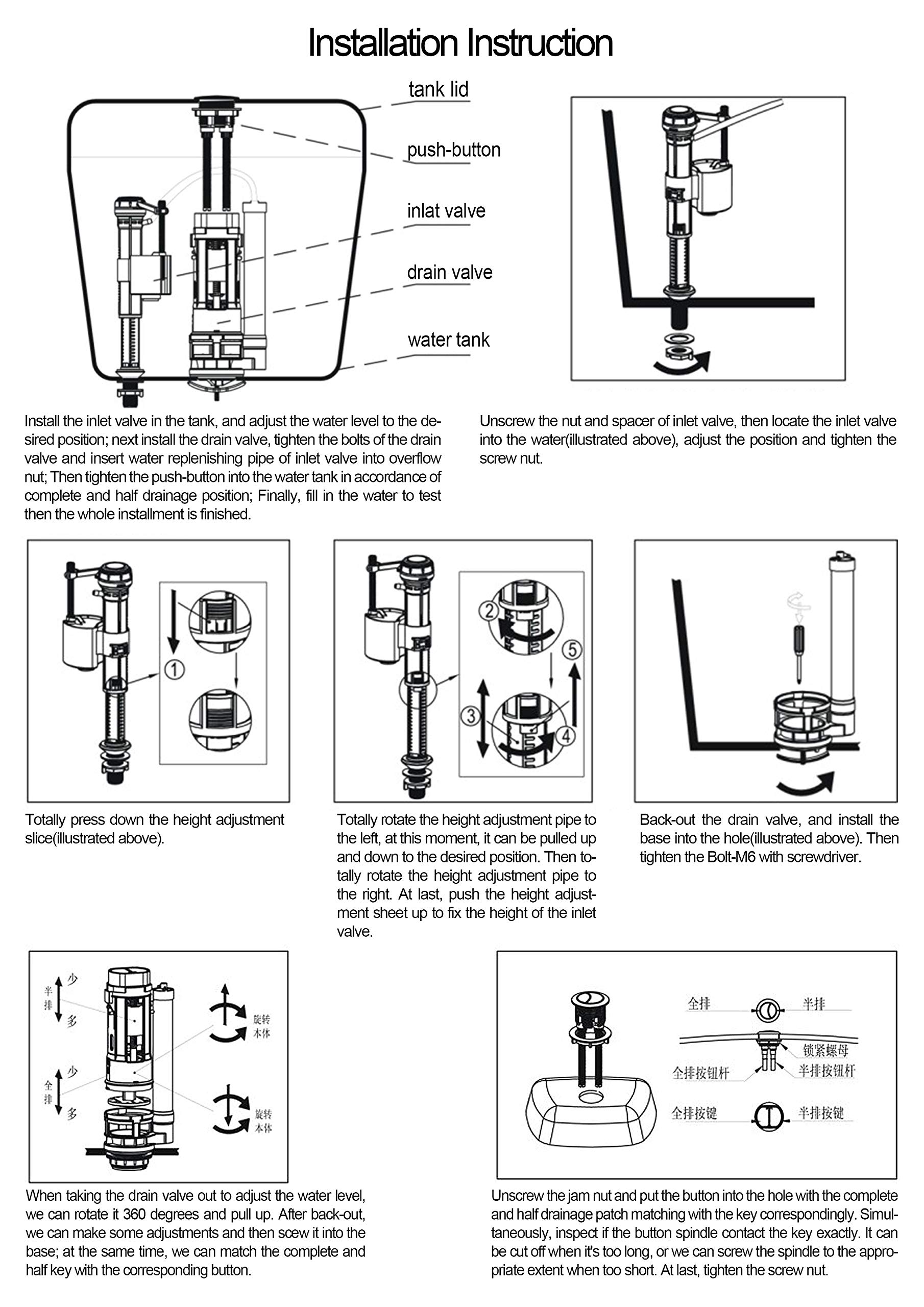 Installation Instruction

tank lid

push-button

inlat valve

drain valve

water tank

Install the inlet valve in the tank, and adjust the water level to the desired position; next install the drain valve, tighten the bolts of the drain valve and insert water replenishing pipe of inlet valve into overflow nut; Then tighten the push-button into the water tank in accordance of complete and half drainage position; Finally, fill in the water to test then the whole installment is finished.

Unscrew the nut and spacer of inlet valve, then locate the inlet valve into the water(illustrated above), adjust the position and tighten the screw nut.

1

Totally press down the height adjustment slice(illustrated above).

2

5

3

4

Totally rotate the height adjustment pipe to the left, at this moment, it can be pulled up and down to the desired position. Then totally rotate the height adjustment pipe to the right. At last, push the height adjustment sheet up to fix the height of the inlet valve.

Back-out the drain valve, and install the base into the hole(illustrated above). Then tighten the Bolt-M6 with screwdriver.

半排

少

多

旋转本体

全排

少

多

旋转本体

When taking the drain valve out to adjust the water level, we can rotate it 360 degrees and pull up. After back-out, we can make some adjustments and then scew it into the base; at the same time, we can match the complete and half key with the corresponding button.

全排

半排

锁紧螺母

全排按钮杆

半排按钮杆

全排按键

半排按键

Unscrew the jam nut and put the button into the hole with the complete and half drainage patch matching with the key correspondingly. Simultaneously, inspect if the button spindle contact the key exactly. It can be cut off when it's too long, or we can screw the spindle to the appropriate extent when too short. At last, tighten the screw nut.