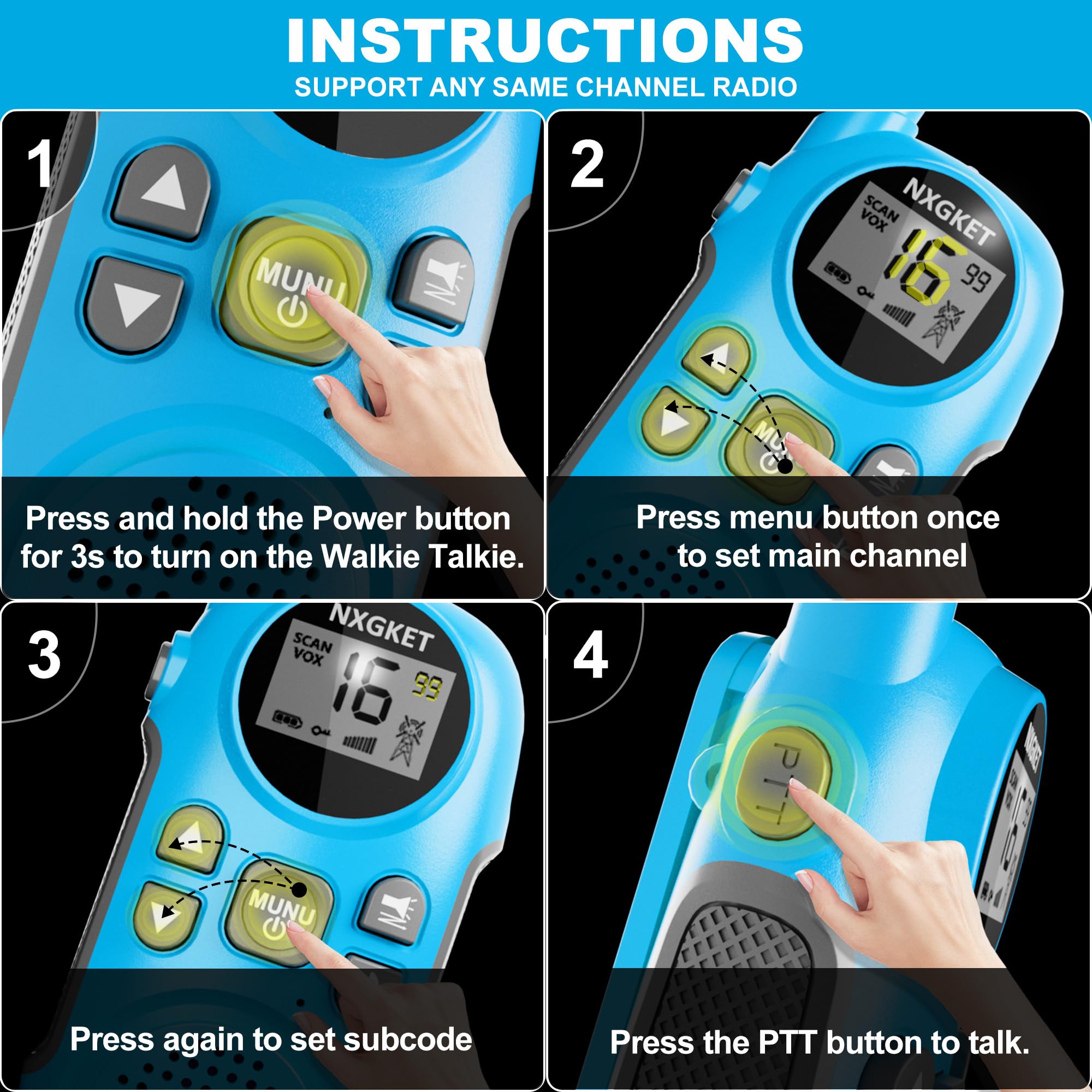 INSTRUCTIONS
SUPPORT ANY SAME CHANNEL RADIO

1

MUNU

Press and hold the Power button for 3s to turn on the Walkie Talkie.

2

NXGKET

SCAN VOX

16

99

Press menu button once to set main channel

3

NXGKET

SCAN VOX

16

99

MUNU

Press again to set subcode

4

PTT

NXGKET

Press the PTT button to talk.