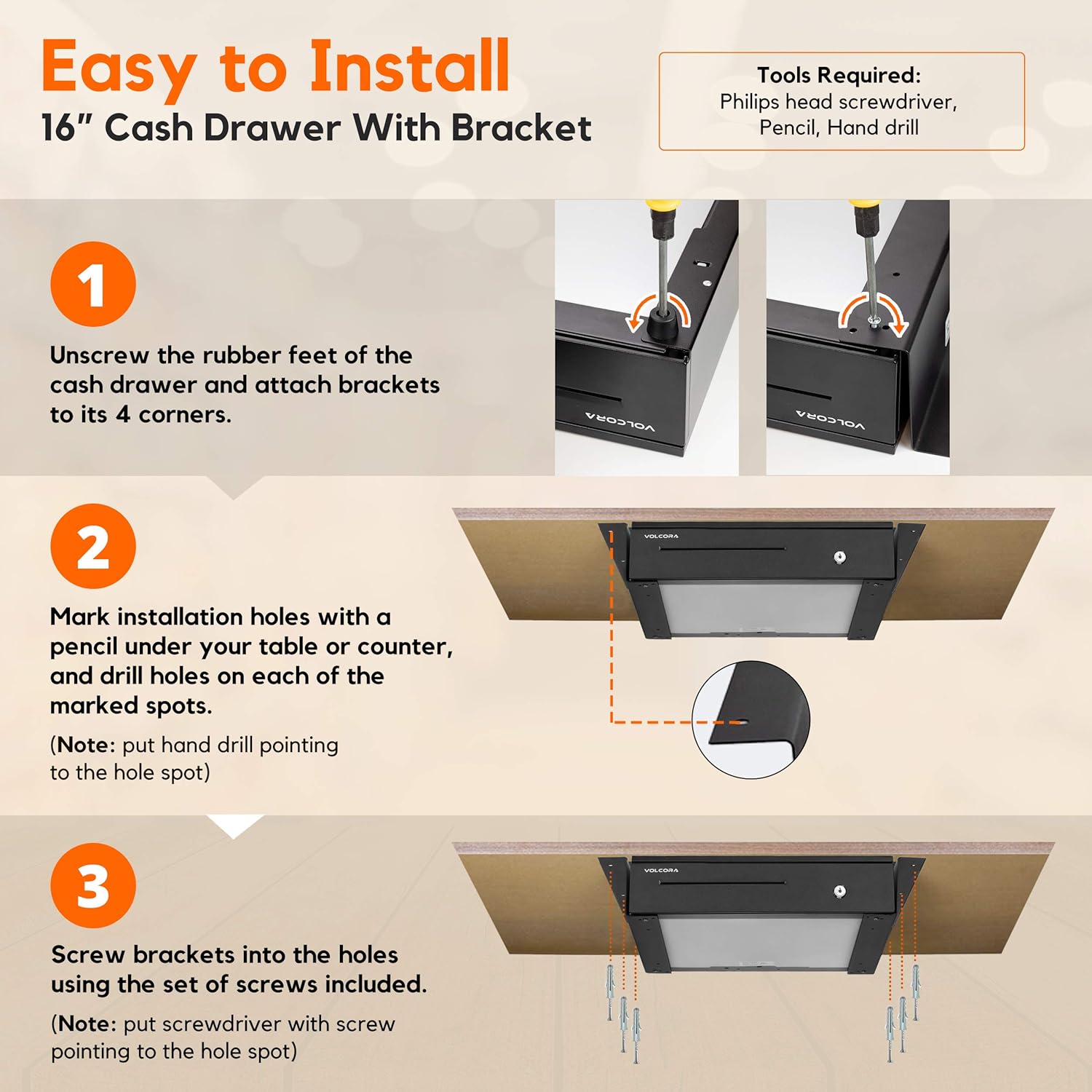 Easy to Install
16" Cash Drawer With Bracket

Tools Required:
Philips head screwdriver, Pencil, Hand drill

1

Unscrew the rubber feet of the cash drawer and attach brackets to its 4 corners.

VOLCORA

VOLCORA

2

Mark installation holes with a pencil under your table or counter, and drill holes on each of the marked spots.

(Note: put hand drill pointing to the hole spot)

VOLCORA

3

Screw brackets into the holes using the set of screws included.

(Note: put screwdriver with screw pointing to the hole spot)

VOLCORA