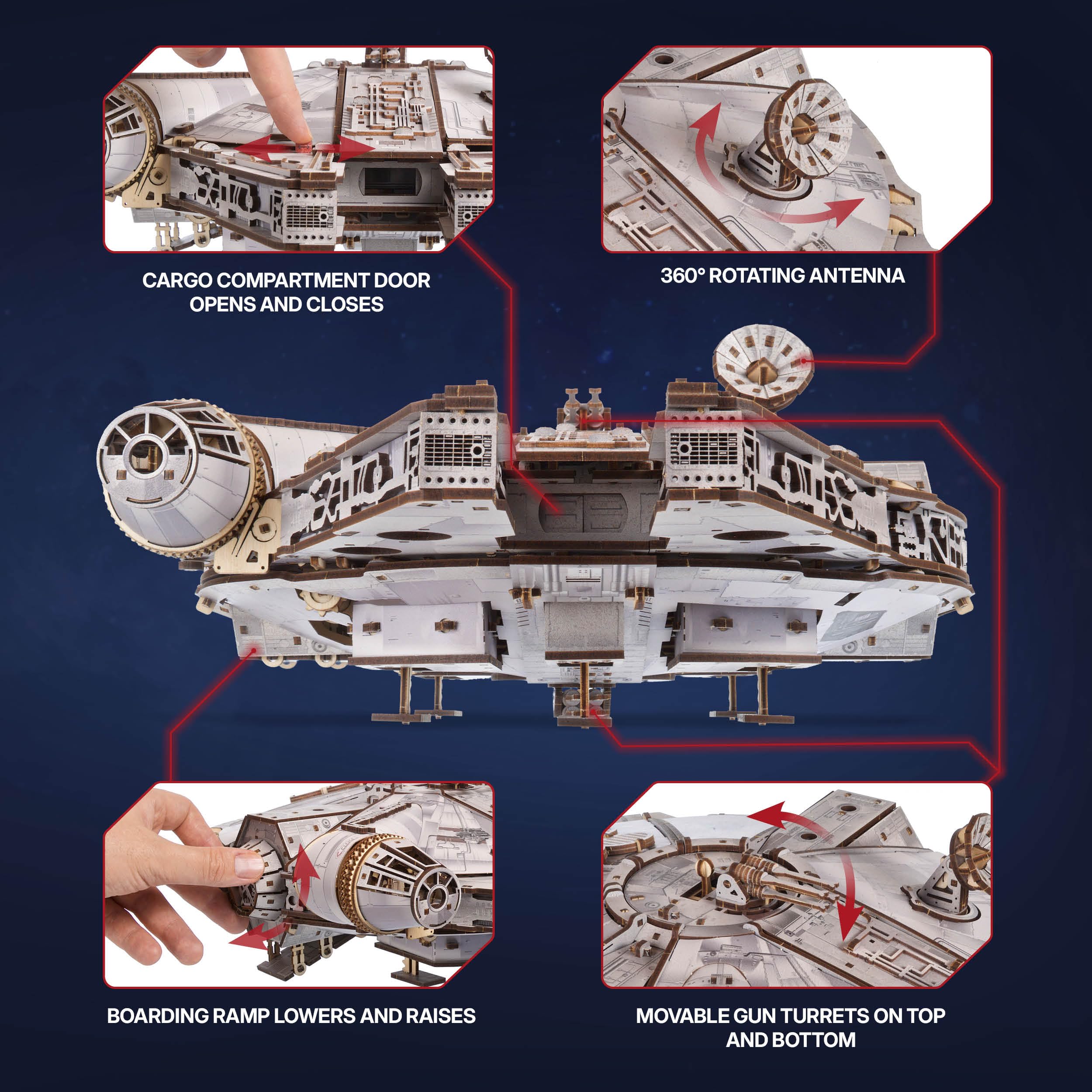 CARGO COMPARTMENT DOOR OPENS AND CLOSES

360° ROTATING ANTENNA

BOARDING RAMP LOWERS AND RAISES

MOVABLE GUN TURRETS ON TOP AND BOTTOM