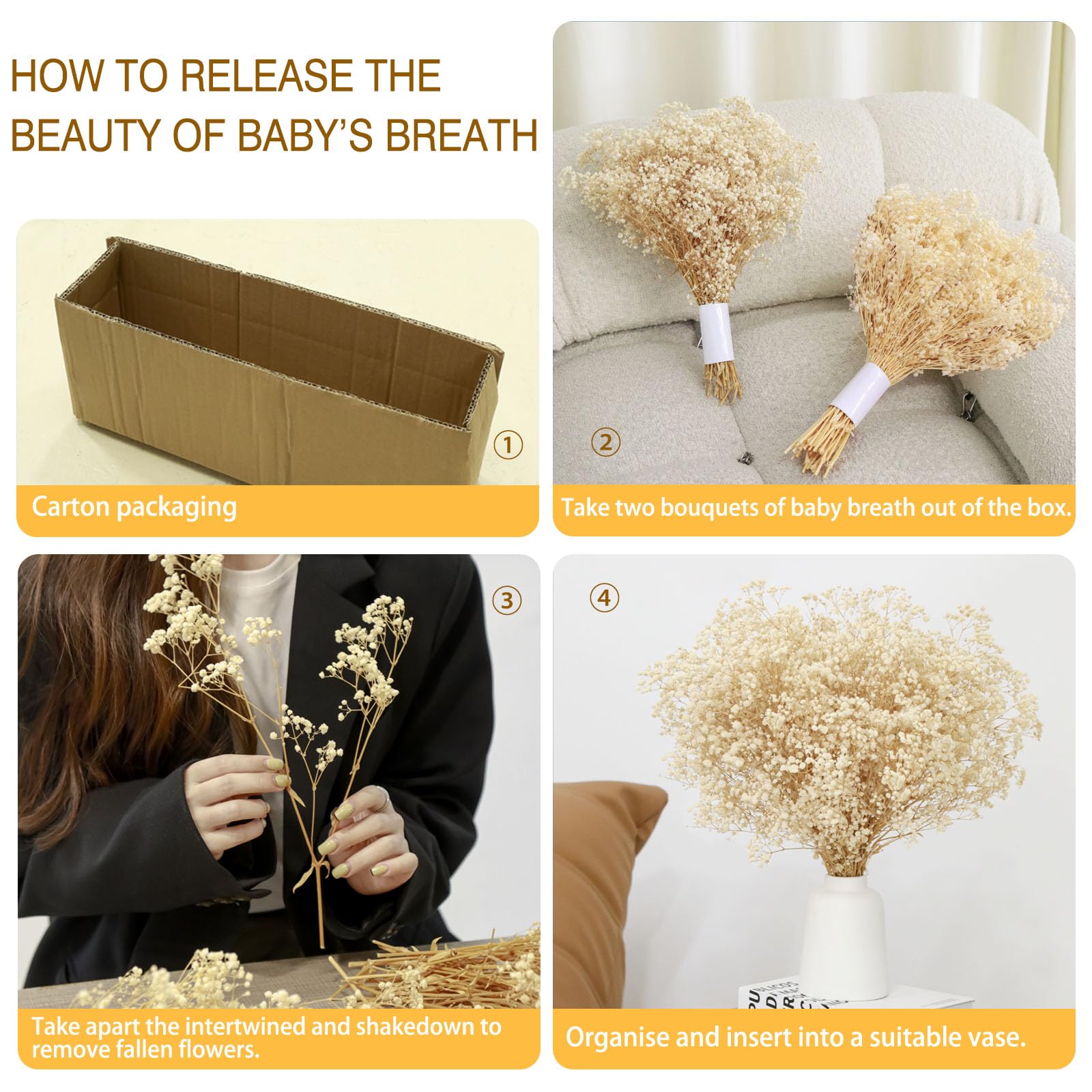 HOW TO RELEASE THE BEAUTY OF BABY'S BREATH

①

Carton packaging

②

Take two bouquets of baby breath out of the box.

③

Take apart the intertwined and shakedown to remove fallen flowers.

④

Organise and insert into a suitable vase.