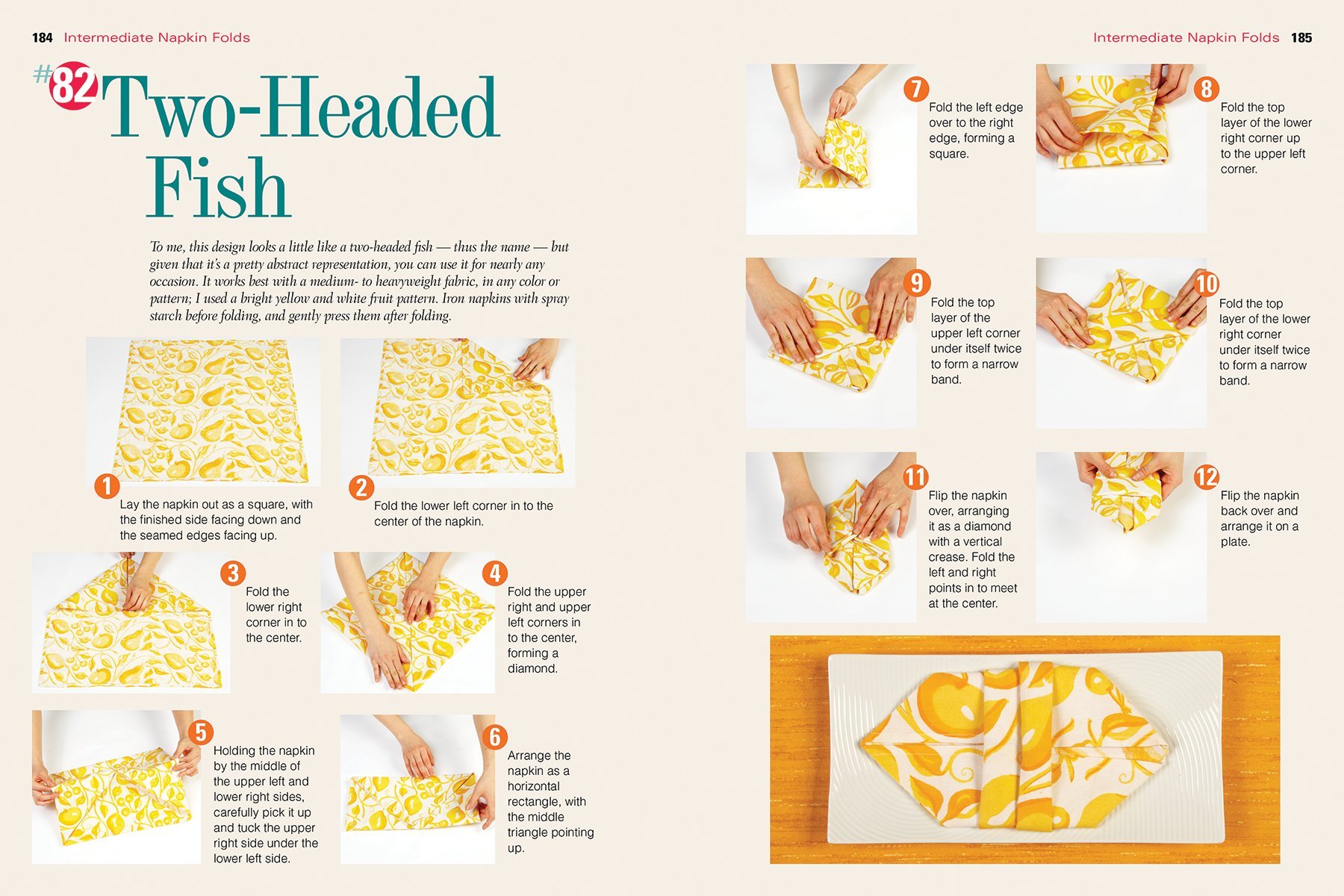 184 Intermediate Napkin Folds

#82 Two-Headed Fish

To me, this design looks a little like a two-headed fish — thus the name — but given that it's a pretty abstract representation, you can use it for nearly any occasion. It works best with a medium- to heavyweight fabric, in any color or pattern; I used a bright yellow and white fruit pattern. Iron napkins with spray starch before folding, and gently press them after folding.

1 Lay the napkin out as a square, with the finished side facing down and the seamed edges facing up.

2 Fold the lower left corner in to the center of the napkin.

3 Fold the lower right corner in to the center.

4 Fold the upper right and upper left corners in to the center, forming a diamond.

5 Holding the napkin by the middle of the upper left and lower right sides, carefully pick it up and tuck the upper right side under the lower left side.

6 Arrange the napkin as a horizontal rectangle, with the middle triangle pointing up.

Intermediate Napkin Folds 185

7 Fold the left edge over to the right edge, forming a square.

8 Fold the top layer of the lower right corner up to the upper left corner.

9 Fold the top layer of the upper left corner under itself twice to form a narrow band.

10 Fold the top layer of the lower right corner under itself twice to form a narrow band.

11 Flip the napkin over, arranging it as a diamond with a vertical crease. Fold the left and right points in to meet at the center.

12 Flip the napkin back over and arrange it on a plate.