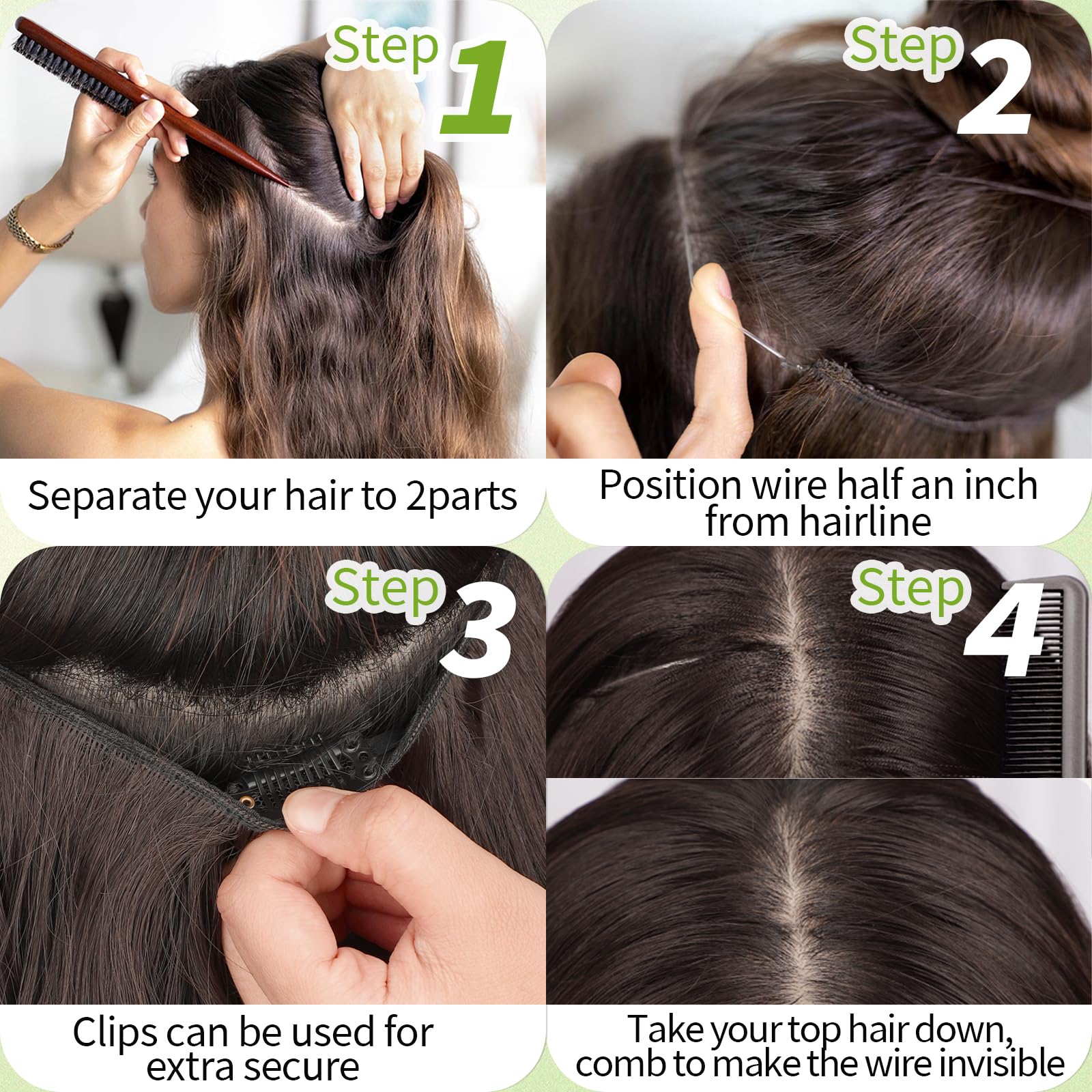 Step 1

Separate your hair to 2parts

Step 2

Position wire half an inch from hairline

Step 3

Clips can be used for extra secure

Step 4

Take your top hair down, comb to make the wire invisible