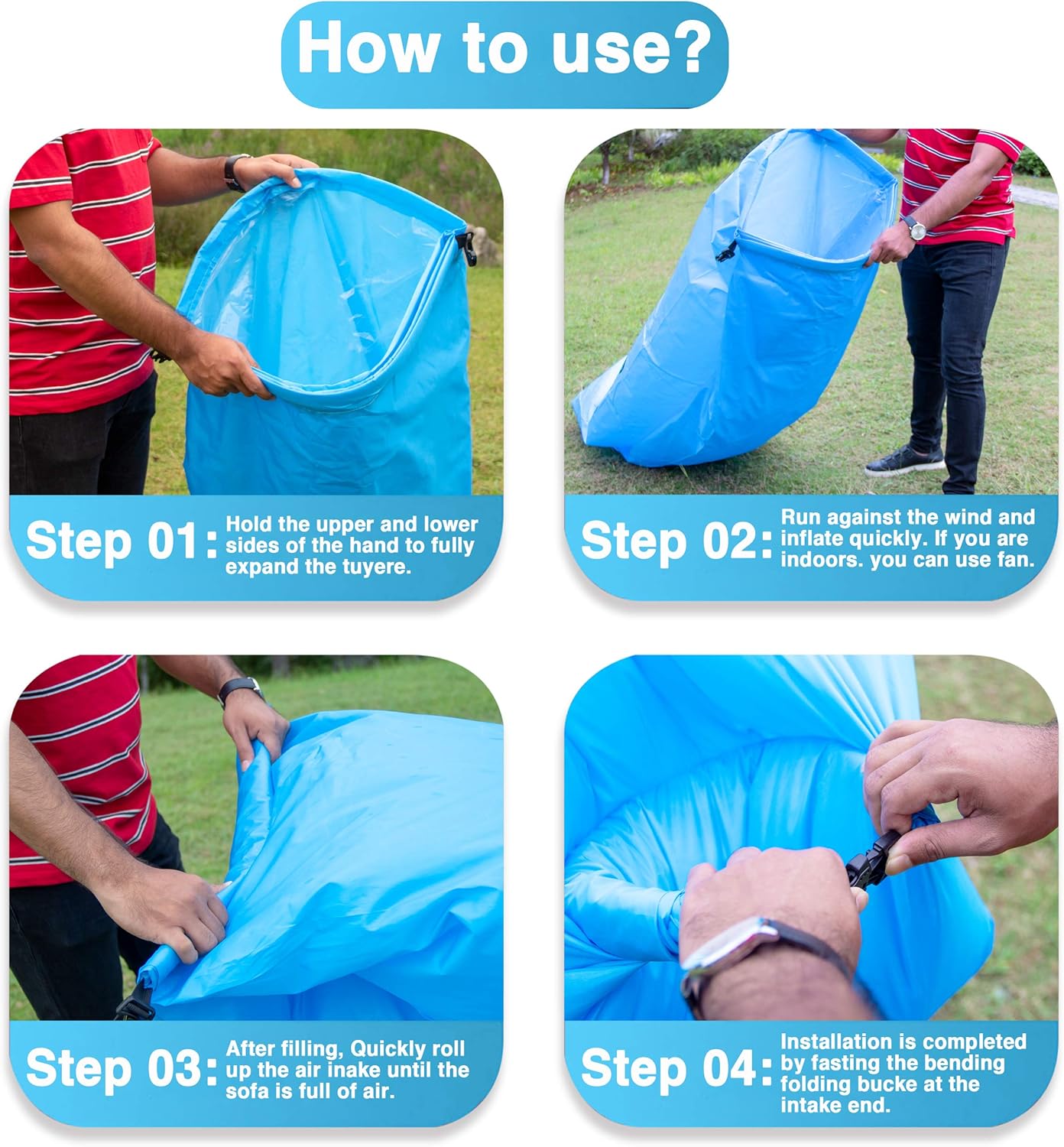 How to use?

Step 01: Hold the upper and lower sides of the hand to fully expand the tuyere.

Step 02: Run against the wind and inflate quickly. If you are indoors. you can use fan.

Step 03: After filling, Quickly roll up the air inake until the sofa is full of air.

Step 04: Installation is completed by fasting the bending folding bucke at the intake end.