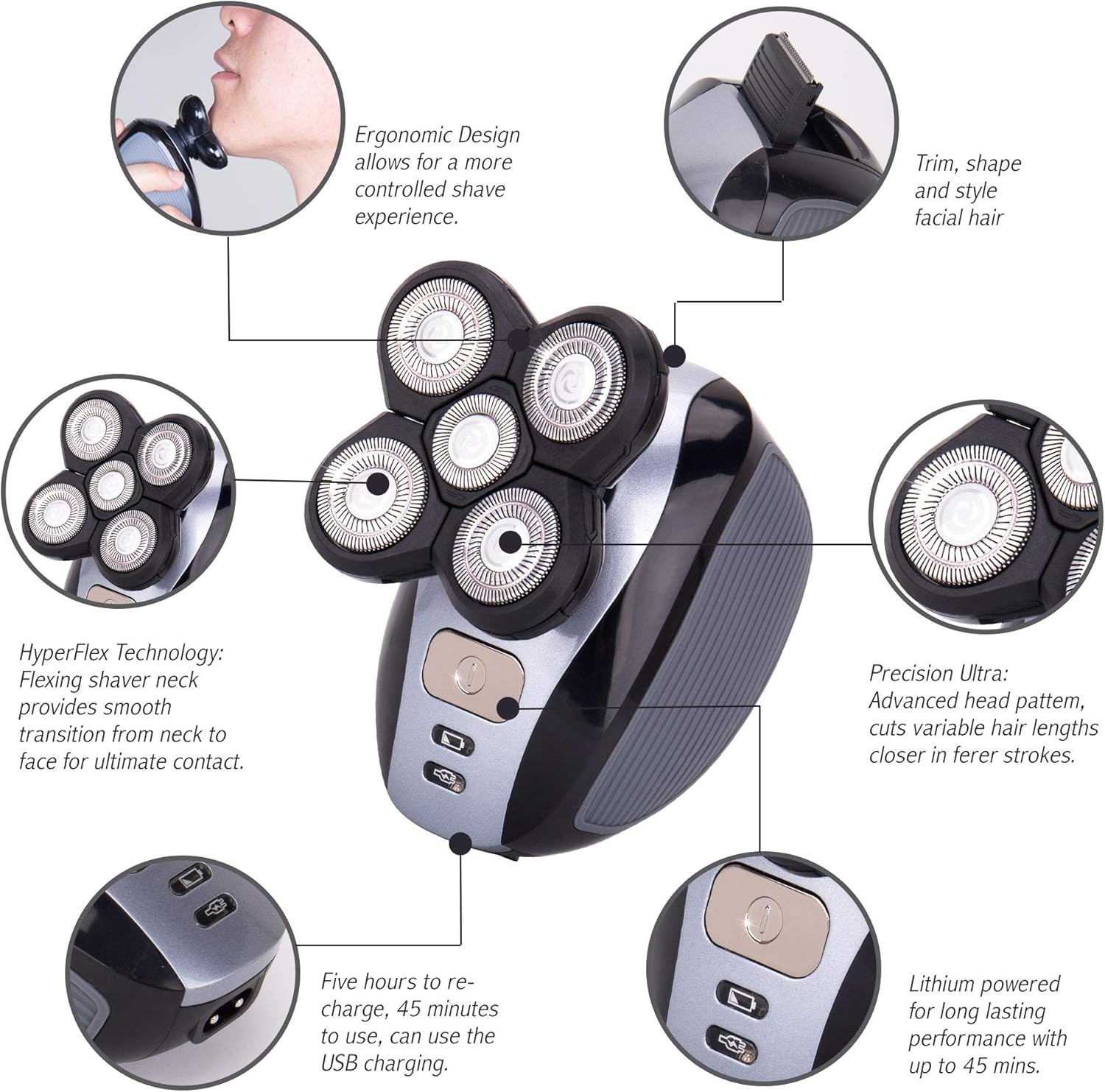 Ergonomic Design allows for a more controlled shave experience.

Trim, shape and style facial hair

HyperFlex Technology: Flexing shaver neck provides smooth transition from neck to face for ultimate contact.

Precision Ultra: Advanced head pattem, cuts variable hair lengths closer in ferer strokes.

Five hours to recharge, 45 minutes to use, can use the USB charging.

Lithium powered for long lasting performance with up to 45 mins.