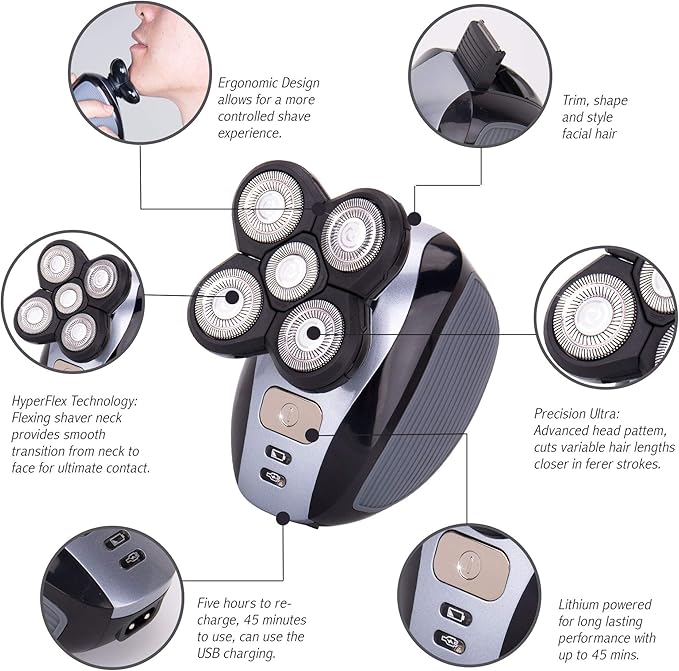 Ergonomic Design allows for a more controlled shave experience.

Trim, shape and style facial hair

HyperFlex Technology: Flexing shaver neck provides smooth transition from neck to face for ultimate contact.

Precision Ultra: Advanced head pattem, cuts variable hair lengths closer in ferer strokes.

Five hours to recharge, 45 minutes to use, can use the USB charging.

Lithium powered for long lasting performance with up to 45 mins.