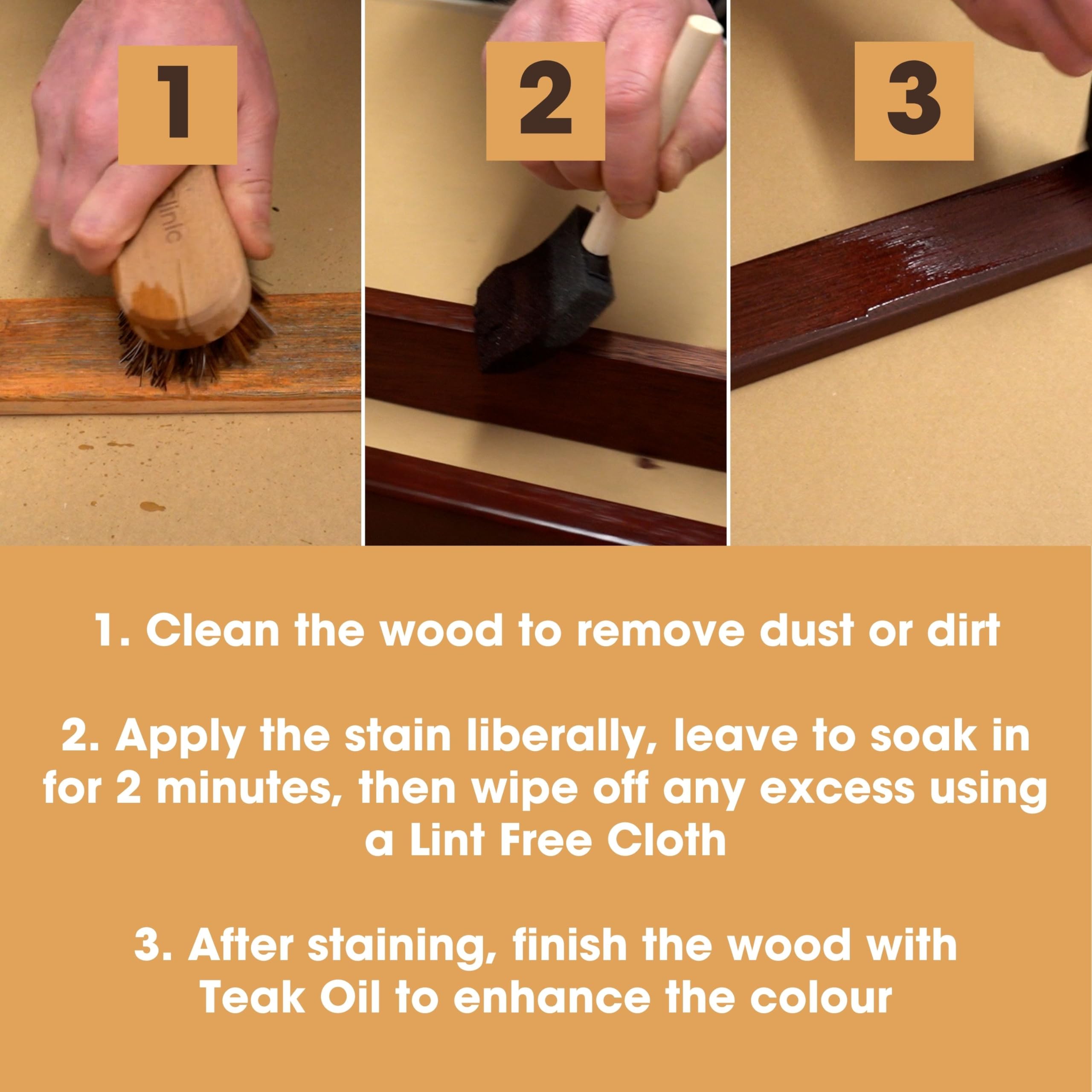 1

2

3

Clinic

1. Clean the wood to remove dust or dirt

2. Apply the stain liberally, leave to soak in for 2 minutes, then wipe off any excess using a Lint Free Cloth

3. After staining, finish the wood with Teak Oil to enhance the colour