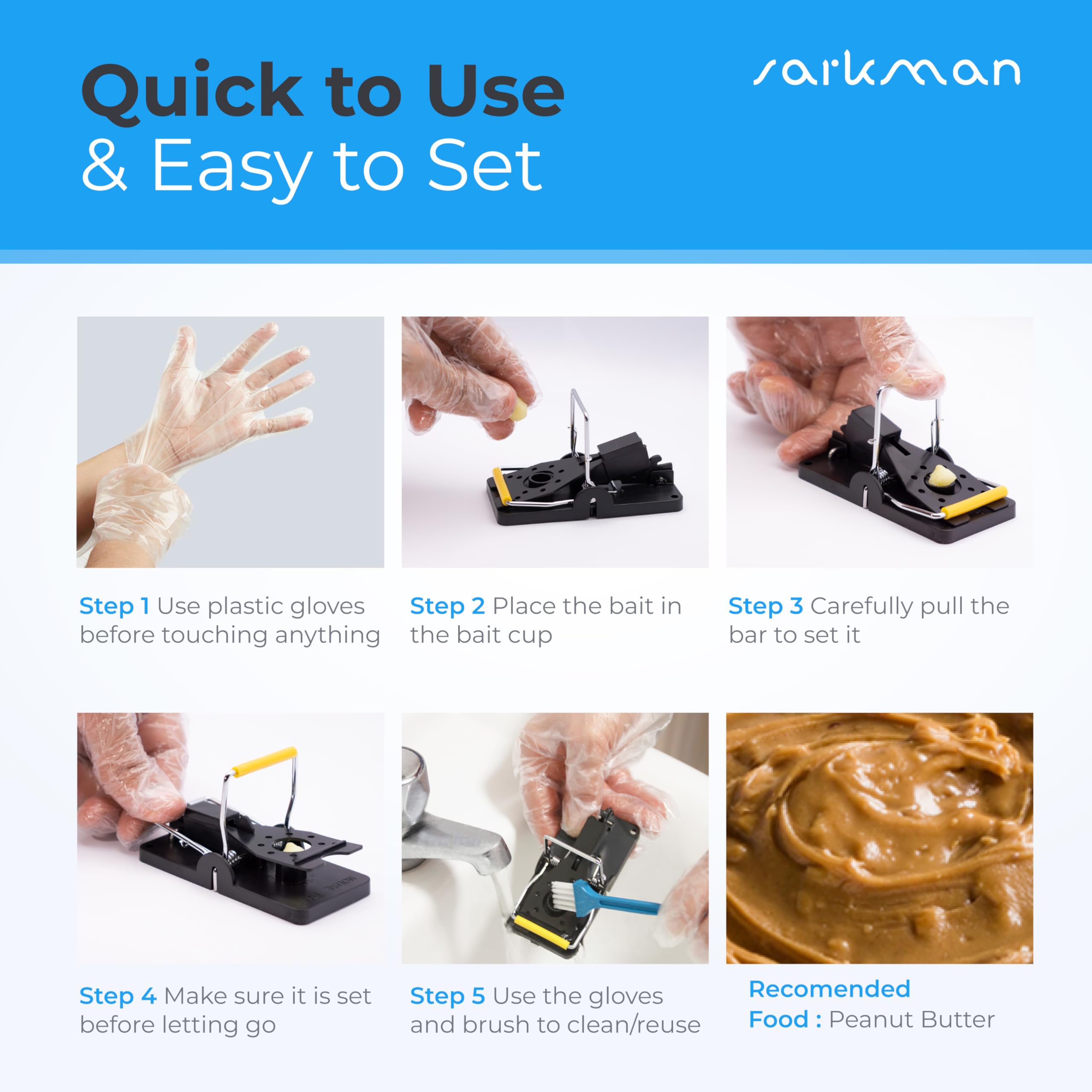 Quick to Use
& Easy to Set

sarkman

Step 1 Use plastic gloves before touching anything

Step 2 Place the bait in the bait cup

Step 3 Carefully pull the bar to set it

Step 4 Make sure it is set before letting go

Step 5 Use the gloves and brush to clean/reuse

Recomended Food : Peanut Butter