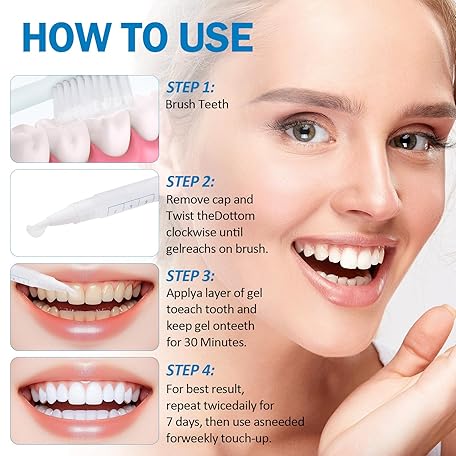 HOW TO USE

STEP 1:
Brush Teeth

STEP 2:
Remove cap and Twist theDottom clockwise until gelreachs on brush.

STEP 3:
Applya layer of gel toeach tooth and keep gel onteeth for 30 Minutes.

STEP 4:
For best result, repeat twicedaily for 7 days, then use asneeded forweekly touch-up.