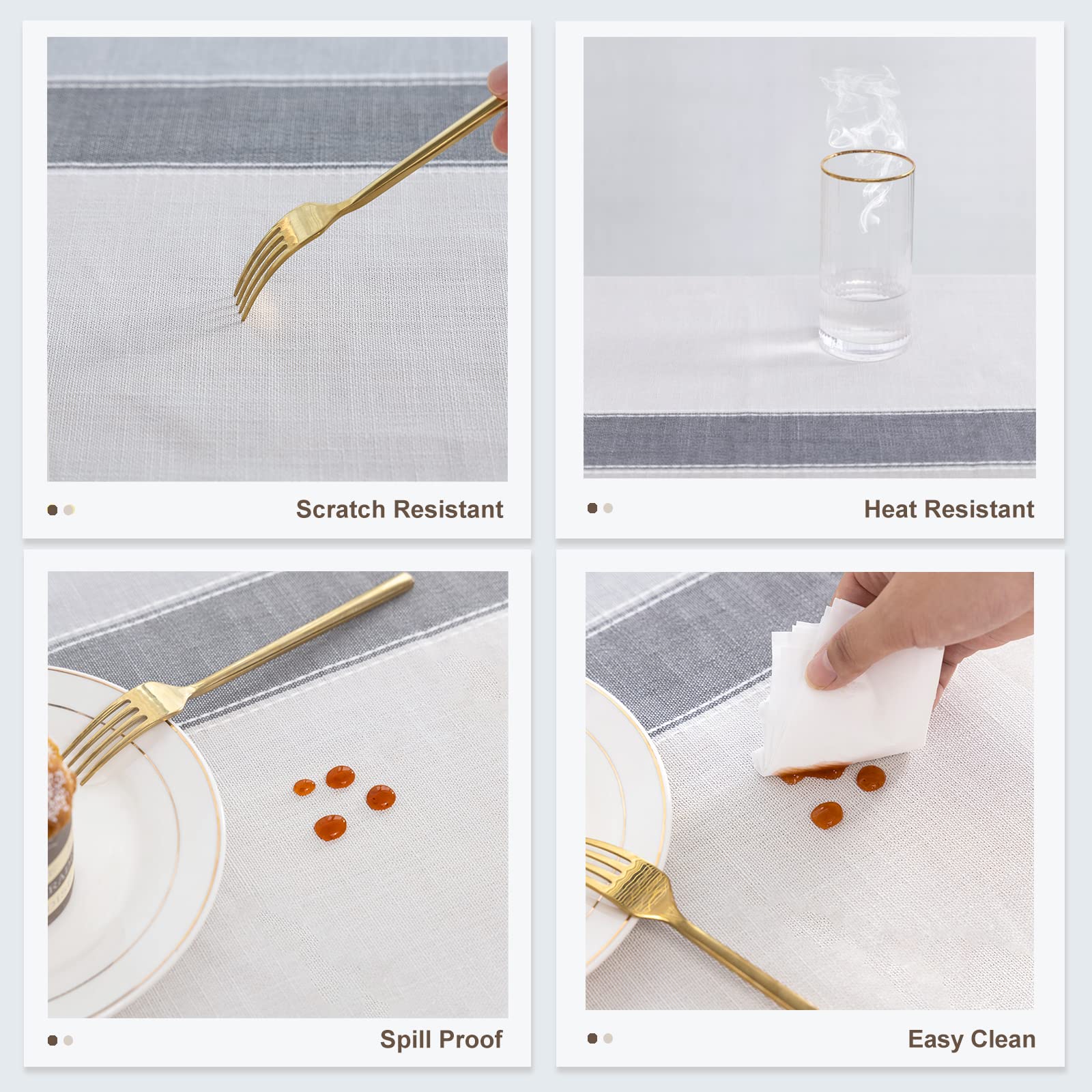 Scratch Resistant

Heat Resistant

Spill Proof

Easy Clean