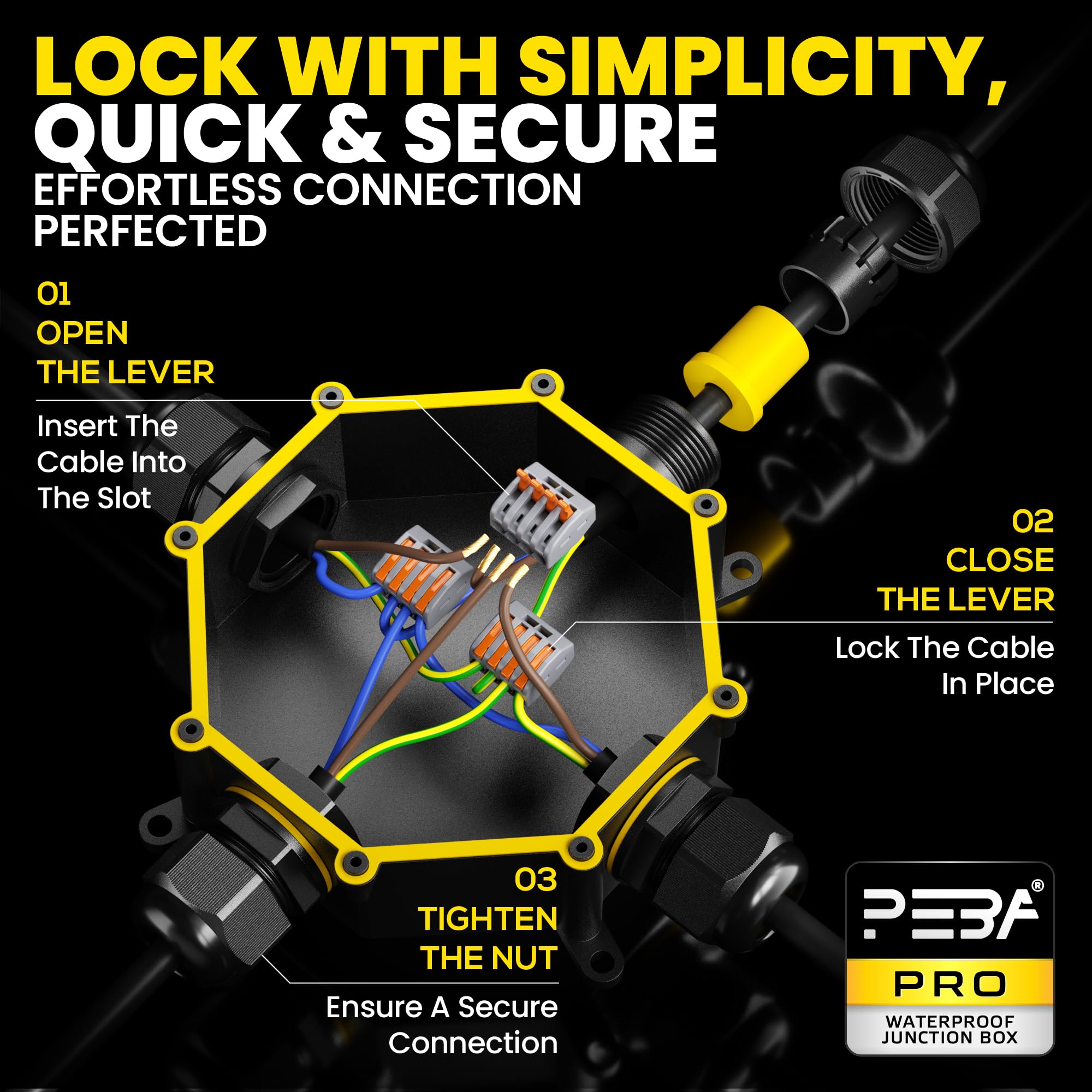 LOCK WITH SIMPLICITY, QUICK & SECURE
EFFORTLESS CONNECTION PERFECTED

01
OPEN THE LEVER
Insert The Cable Into The Slot

02
CLOSE THE LEVER
Lock The Cable In Place

03
TIGHTEN THE NUT
Ensure A Secure Connection

PEBA®
PRO
WATERPROOF JUNCTION BOX