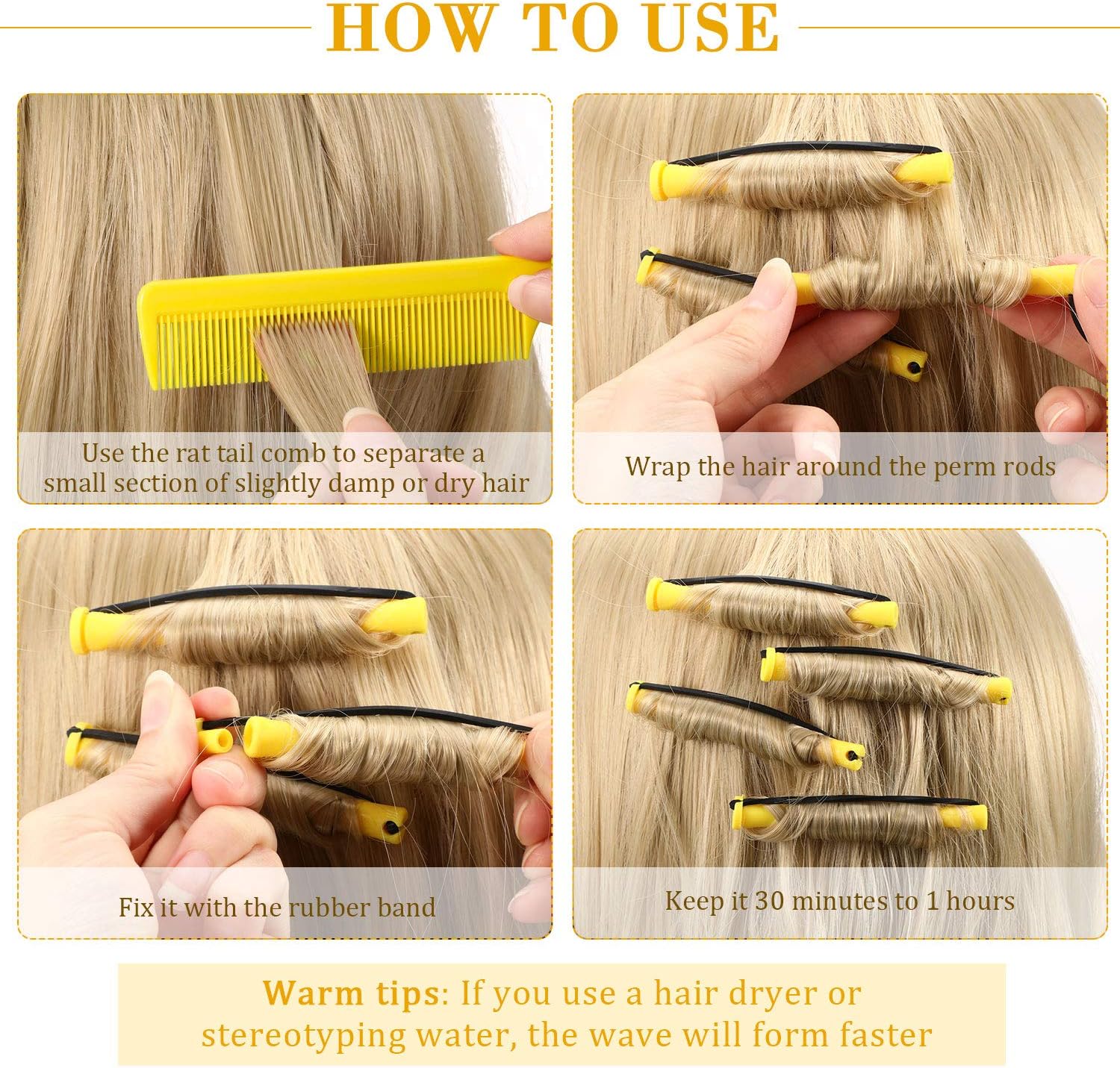 HOW TO USE

Use the rat tail comb to separate a small section of slightly damp or dry hair

Wrap the hair around the perm rods

Fix it with the rubber band

Keep it 30 minutes to 1 hours

Warm tips: If you use a hair dryer or stereotyping water, the wave will form faster