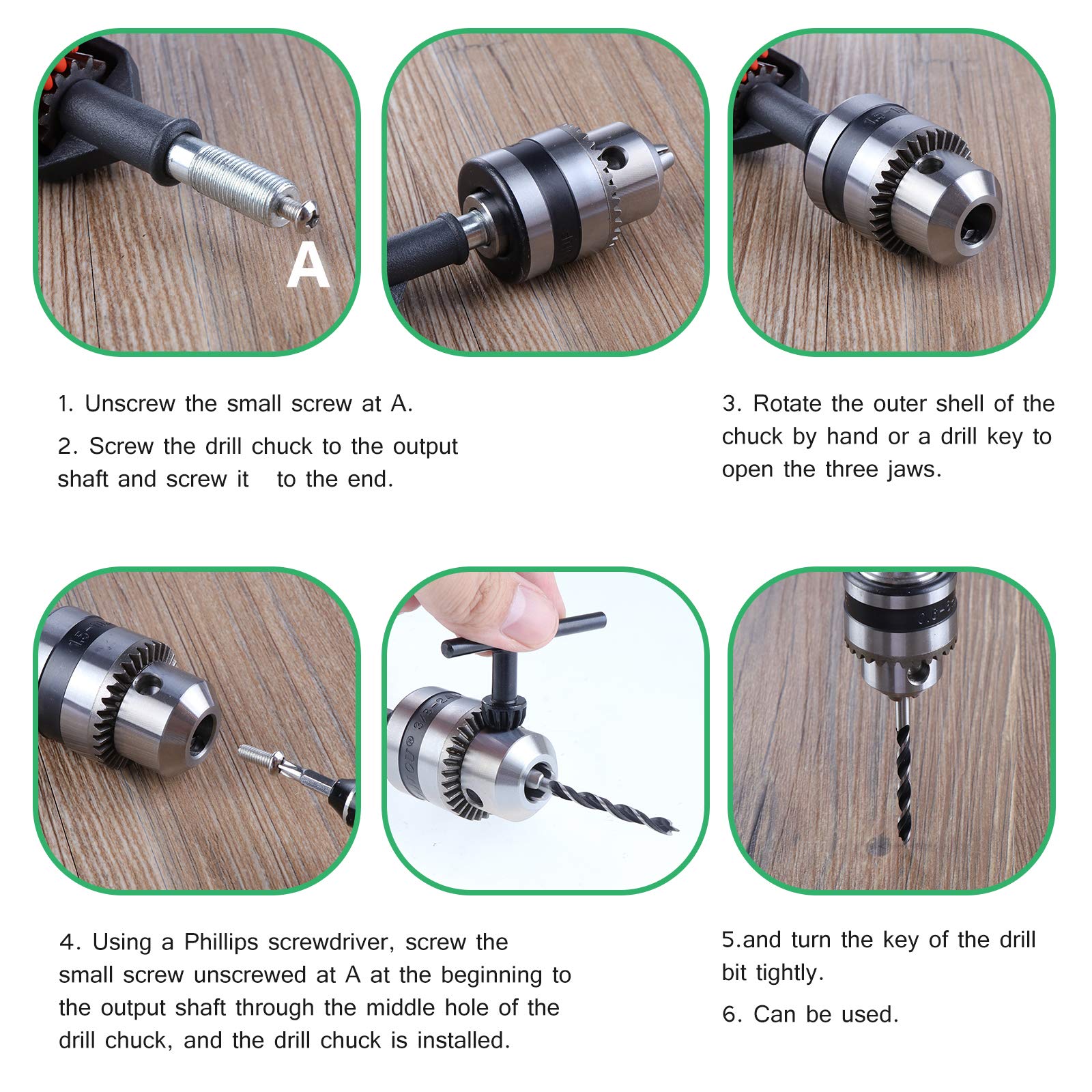 A

1. Unscrew the small screw at A.

2. Screw the drill chuck to the output shaft and screw it to the end.

3. Rotate the outer shell of the chuck by hand or a drill key to open the three jaws.

4. Using a Phillips screwdriver, screw the small screw unscrewed at A at the beginning to the output shaft through the middle hole of the drill chuck, and the drill chuck is installed.

5.and turn the key of the drill bit tightly.

6. Can be used.