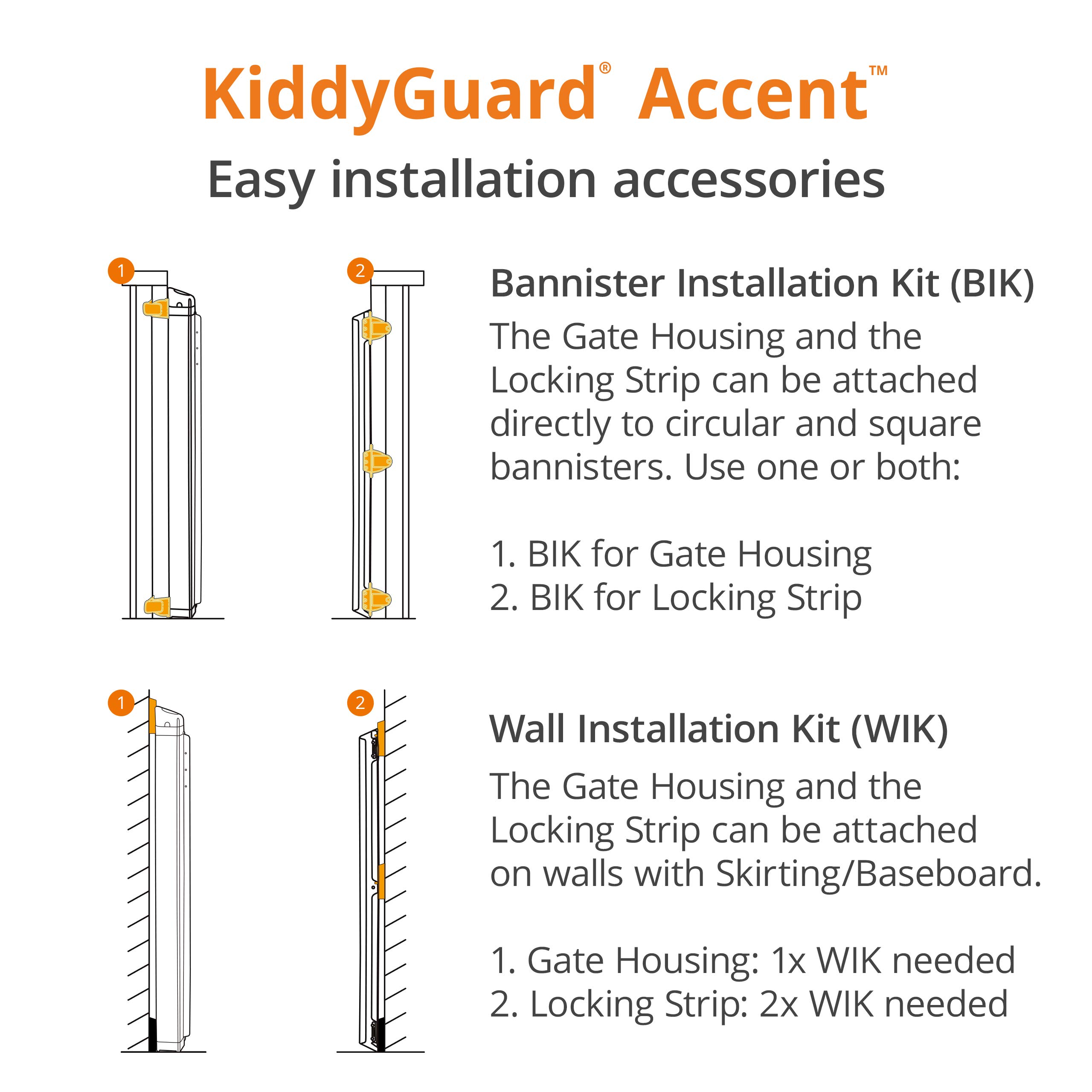 KiddyGuard® Accent™

Easy installation accessories

1

2

Bannister Installation Kit (BIK)

The Gate Housing and the Locking Strip can be attached directly to circular and square bannisters. Use one or both:

1. BIK for Gate Housing
2. BIK for Locking Strip

1

2

Wall Installation Kit (WIK)

The Gate Housing and the Locking Strip can be attached on walls with Skirting/Baseboard.

1. Gate Housing: 1x WIK needed
2. Locking Strip: 2x WIK needed