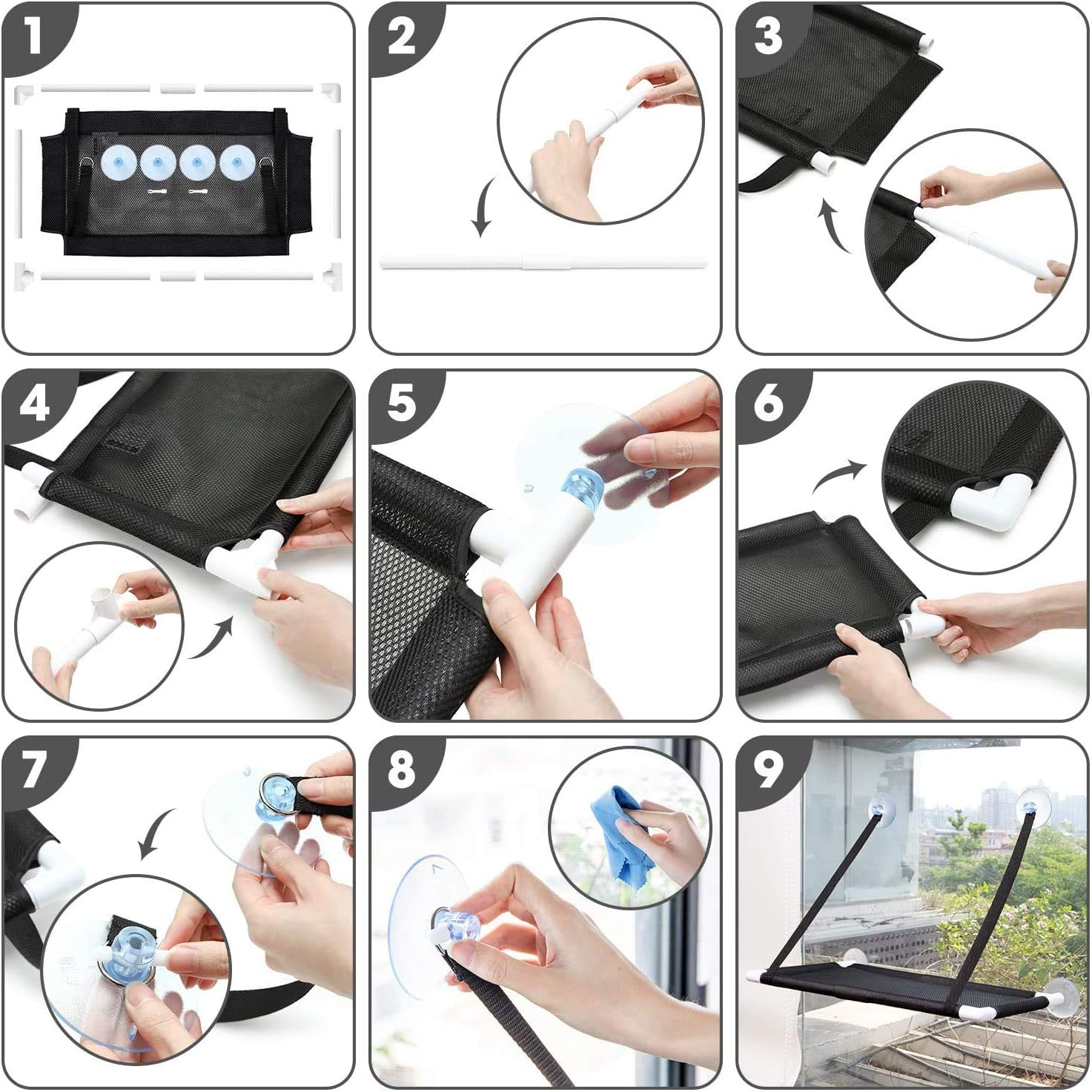 1

2

3

4

5

6

7

8

9