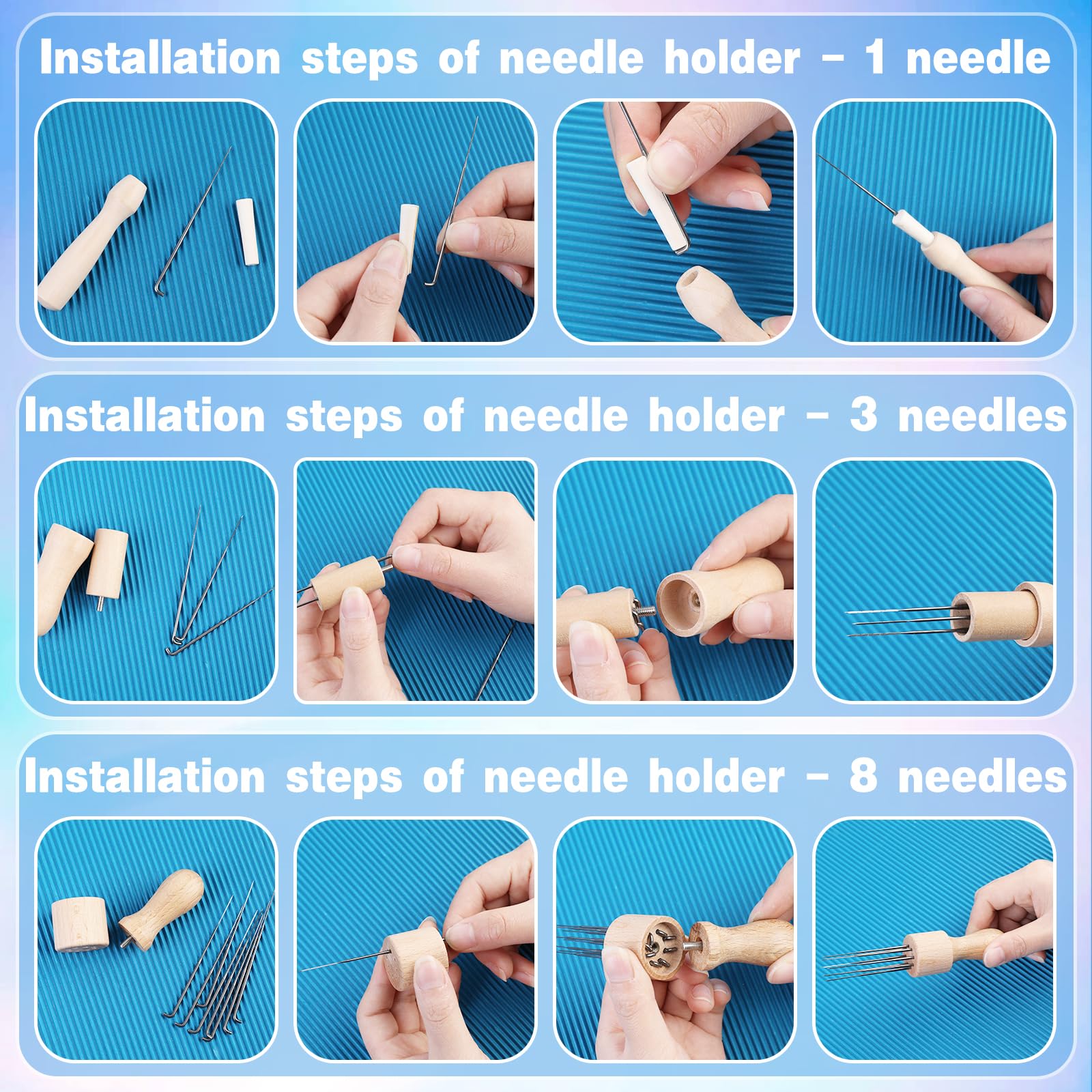 Installation steps of needle holder - 1 needle

Installation steps of needle holder - 3 needles

Installation steps of needle holder - 8 needles