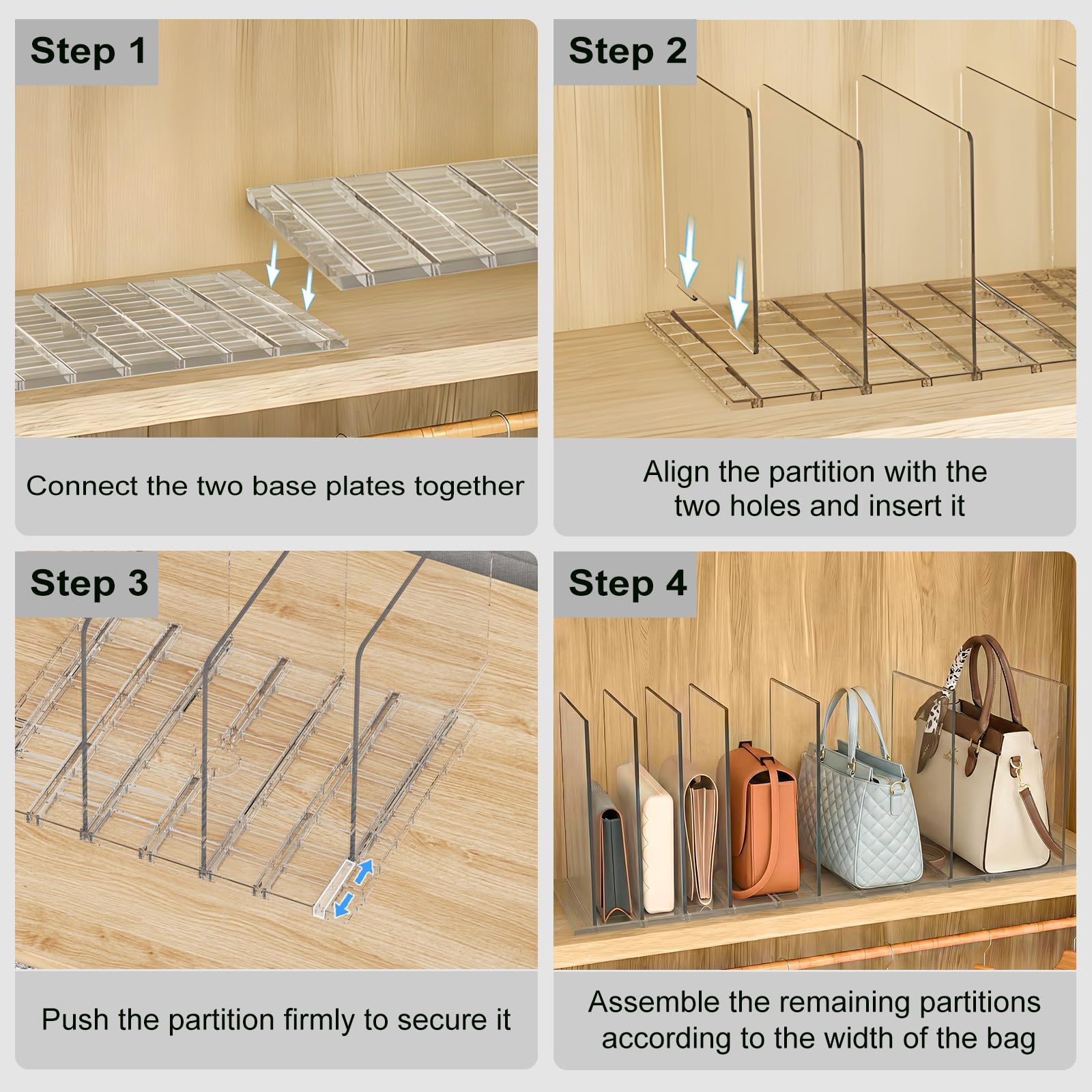 Step 1

Connect the two base plates together

Step 2

Align the partition with the two holes and insert it

Step 3

Push the partition firmly to secure it

Step 4

Assemble the remaining partitions according to the width of the bag