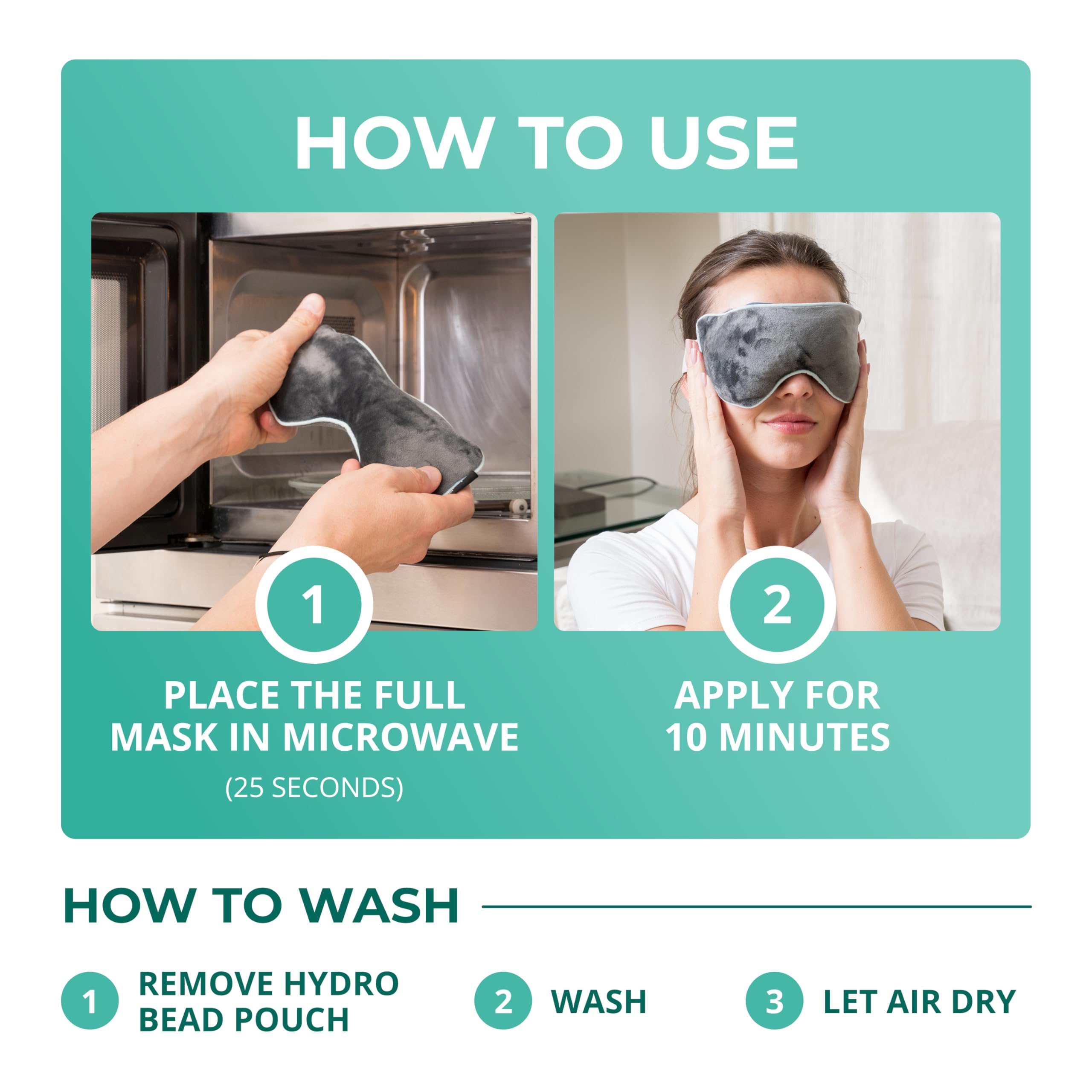 HOW TO USE

1

PLACE THE FULL MASK IN MICROWAVE

(25 SECONDS)

2

APPLY FOR 10 MINUTES

HOW TO WASH

1 REMOVE HYDRO BEAD POUCH

2 WASH

3 LET AIR DRY