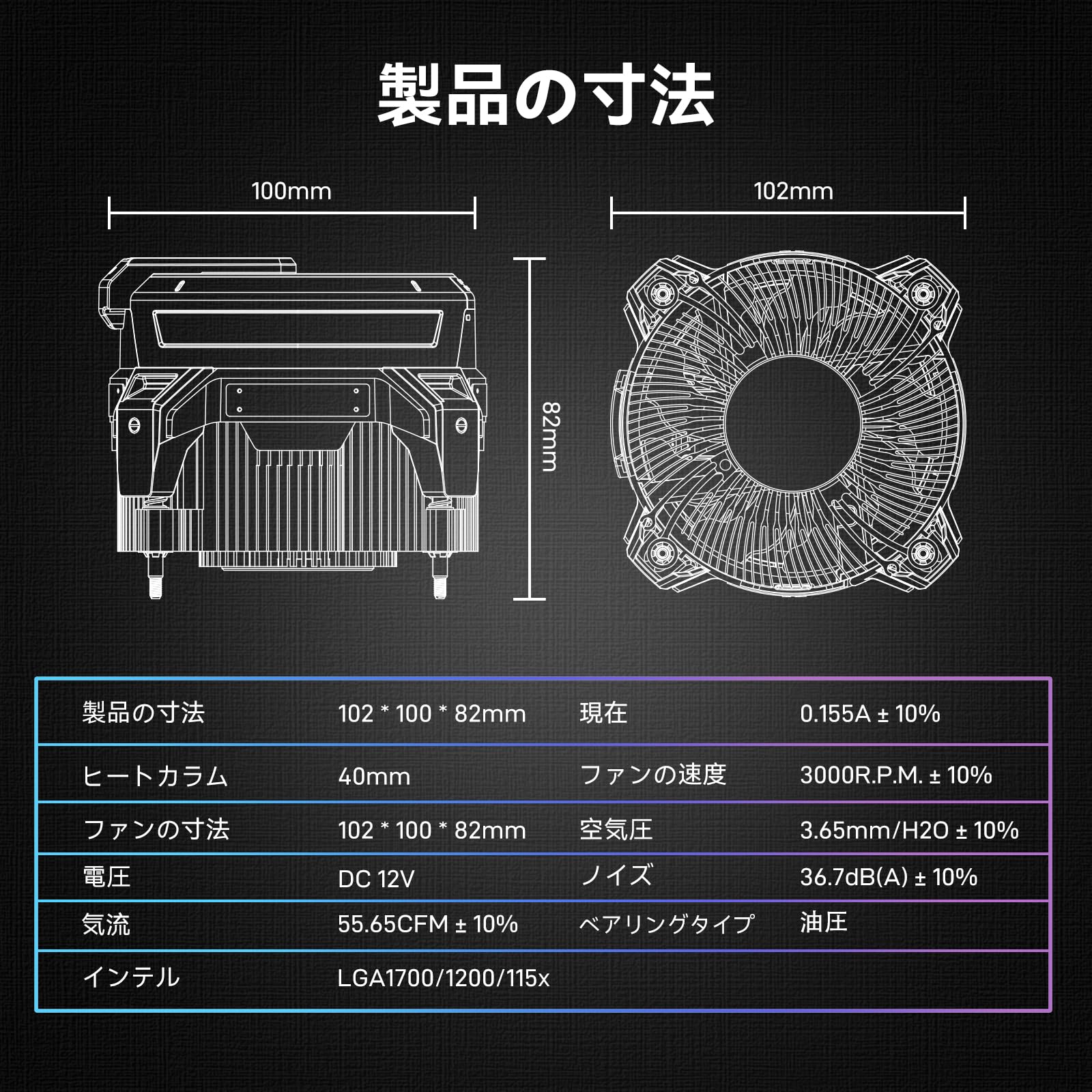 製品の寸法

100mm

102mm

82mm

| 製品の寸法 | 102 * 100 * 82mm | 現在 | 0.155A ± 10% |
|---|---|---|---|
| ヒートカラム | 40mm | ファンの速度 | 3000R.P.M. ± 10% |
| ファンの寸法 | 102 * 100 * 82mm | 空気圧 | 3.65mm/H2O ± 10% |
| 電圧 | DC 12V | ノイズ | 36.7dB(A) ± 10% |
| 気流 | 55.65CFM ± 10% | ベアリングタイプ | 油圧 |
| インテル | LGA1700/1200/115x | | |