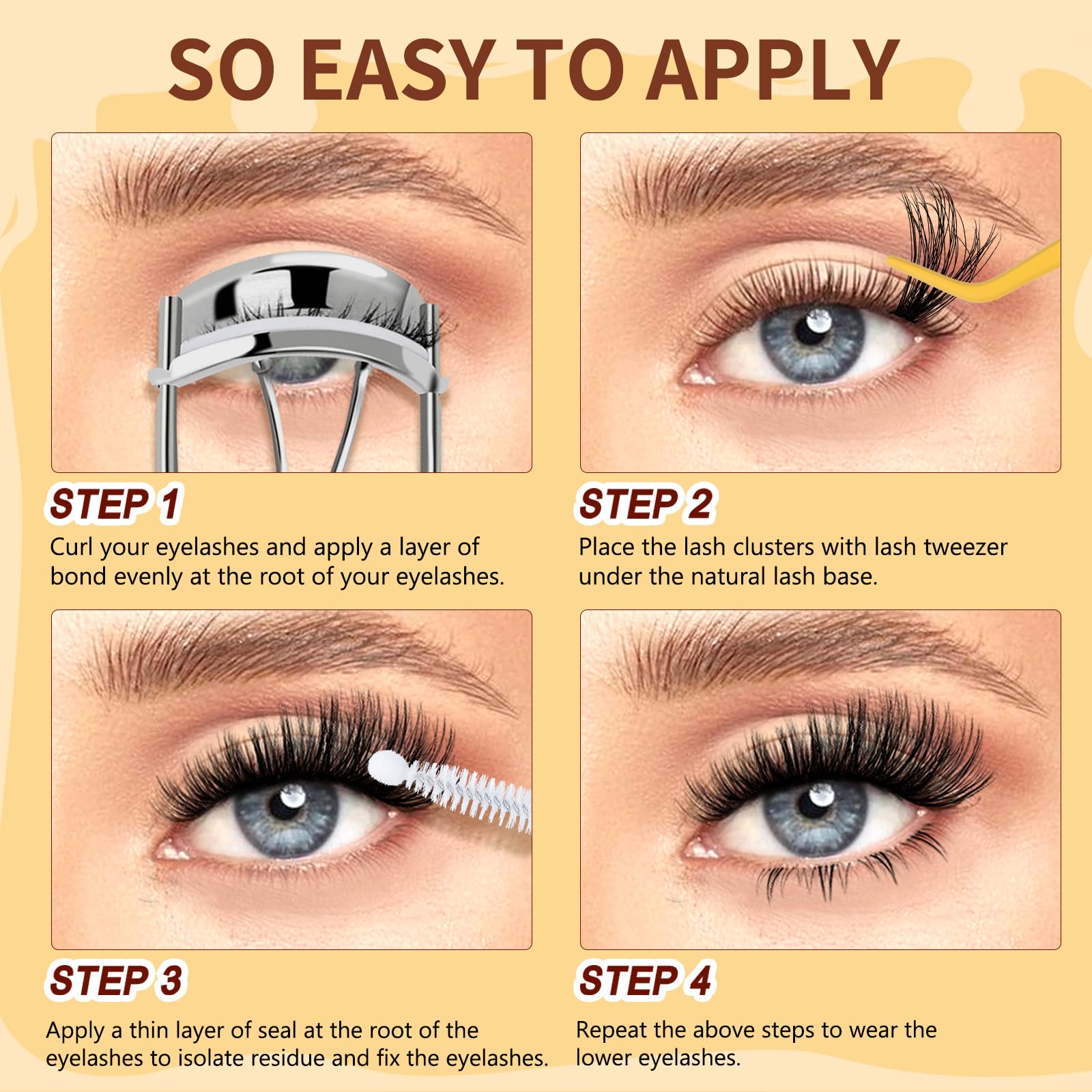 SO EASY TO APPLY

STEP 1
Curl your eyelashes and apply a layer of bond evenly at the root of your eyelashes.

STEP 2
Place the lash clusters with lash tweezer under the natural lash base.

STEP 3
Apply a thin layer of seal at the root of the eyelashes to isolate residue and fix the eyelashes.

STEP 4
Repeat the above steps to wear the lower eyelashes.