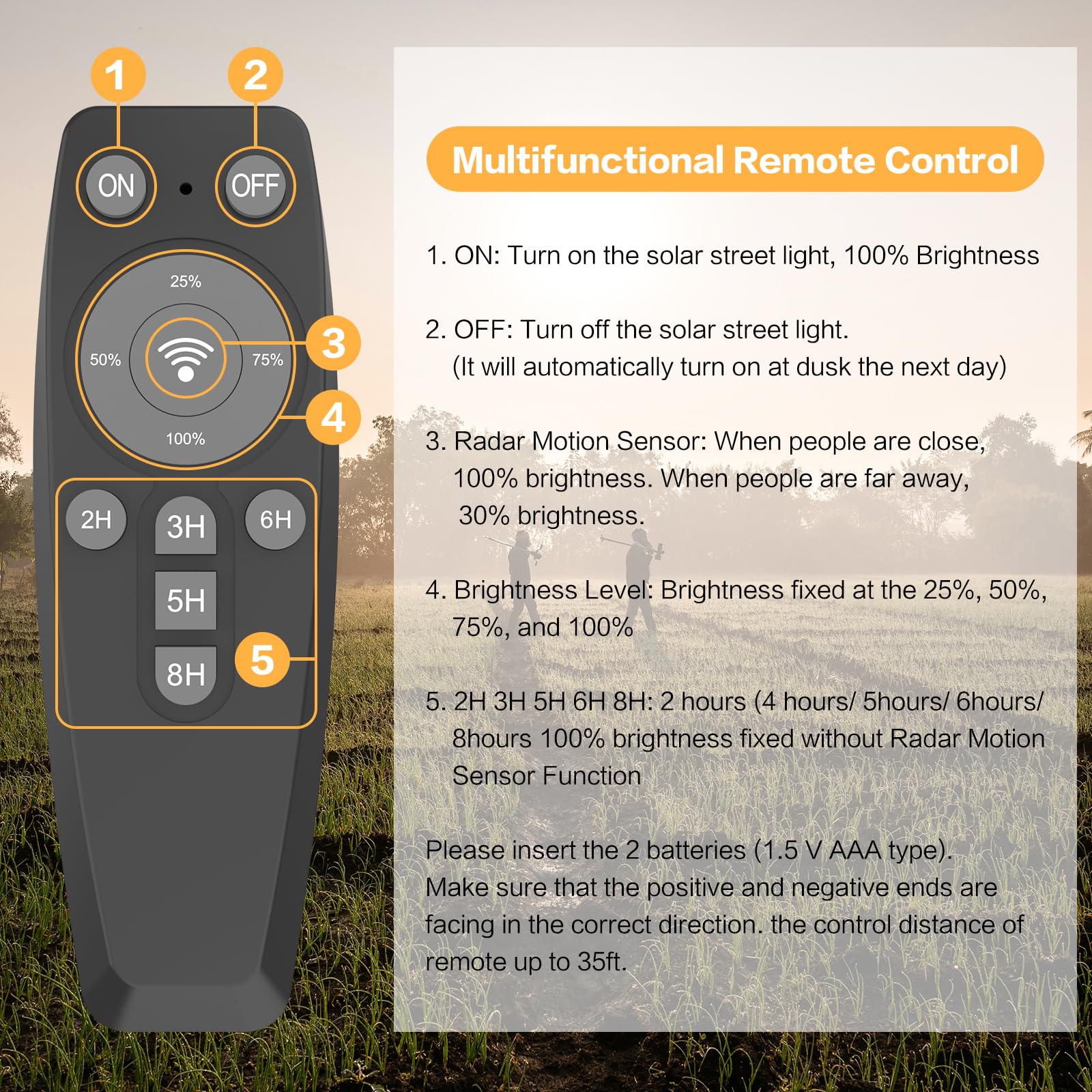 1
2
ON
OFF
25%
50%
75%
100%
3
4
2H
3H
6H
5H
8H
5

Multifunctional Remote Control

1. ON: Turn on the solar street light, 100% Brightness

2. OFF: Turn off the solar street light. (It will automatically turn on at dusk the next day)

3. Radar Motion Sensor: When people are close, 100% brightness. When people are far away, 30% brightness.

4. Brightness Level: Brightness fixed at the 25%, 50%, 75%, and 100%

5. 2H 3H 5H 6H 8H: 2 hours (4 hours/ 5hours/ 6hours/ 8hours 100% brightness fixed without Radar Motion Sensor Function

Please insert the 2 batteries (1.5 V AAA type). Make sure that the positive and negative ends are facing in the correct direction. the control distance of remote up to 35ft.