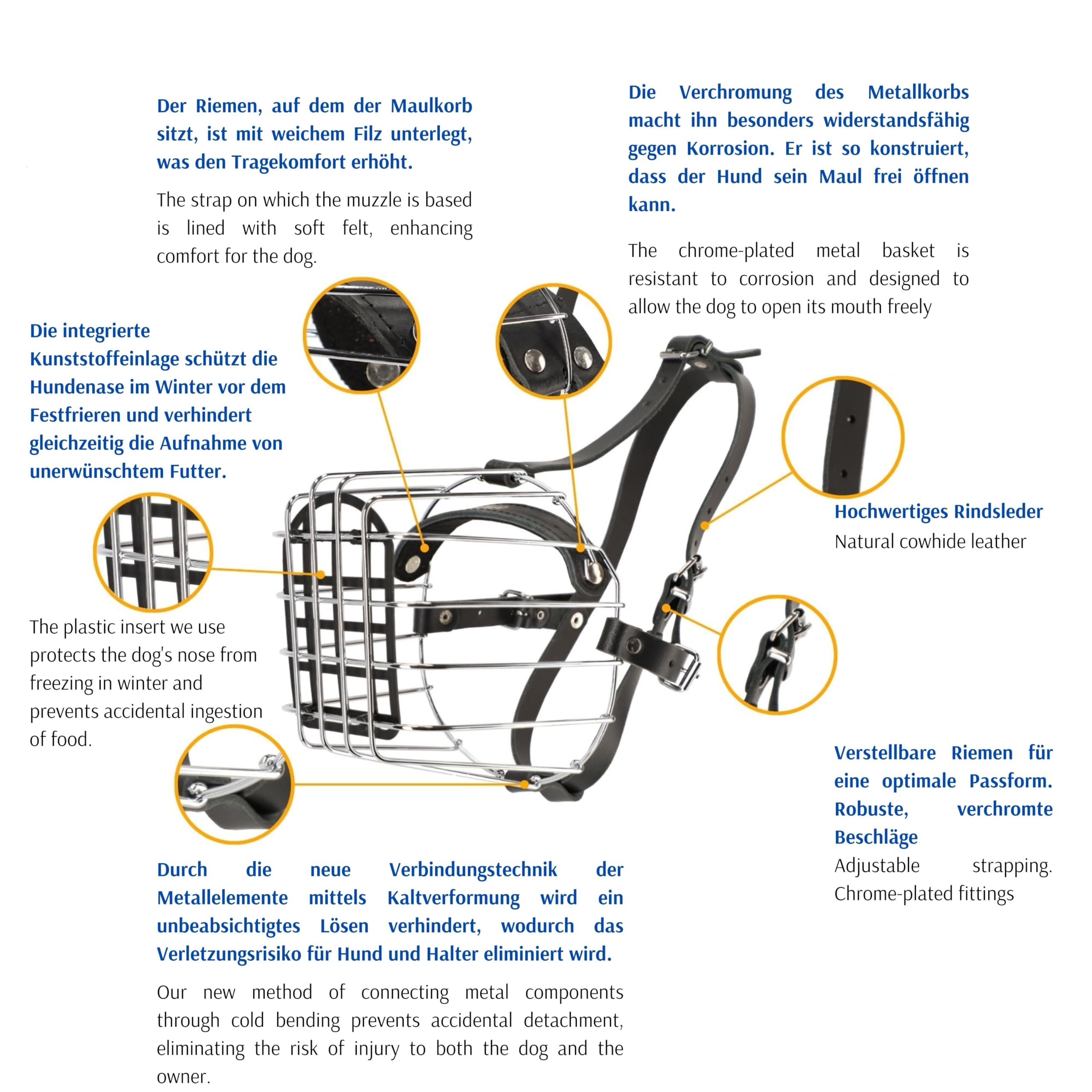 Der Riemen, auf dem der Maulkorb sitzt, ist mit weichem Filz unterlegt, was den Tragekomfort erhöht.

The strap on which the muzzle is based is lined with soft felt, enhancing comfort for the dog.

Die Verchromung des Metallkorbs macht ihn besonders widerstandsfähig gegen Korrosion. Er ist so konstruiert, dass der Hund sein Maul frei öffnen kann.

The chrome-plated metal basket is resistant to corrosion and designed to allow the dog to open its mouth freely

Die integrierte Kunststoffeinlage schützt die Hundenase im Winter vor dem Festfrieren und verhindert gleichzeitig die Aufnahme von unerwünschtem Futter.

The plastic insert we use protects the dog's nose from freezing in winter and prevents accidental ingestion of food.

Hochwertiges Rindsleder
Natural cowhide leather

Verstellbare Riemen für eine optimale Passform. Robuste, verchromte Beschläge
Adjustable strapping. Chrome-plated fittings

Durch die neue Verbindungstechnik der Metallelemente mittels Kaltverformung wird ein unbeabsichtigtes Lösen verhindert, wodurch das Verletzungsrisiko für Hund und Halter eliminiert wird.

Our new method of connecting metal components through cold bending prevents accidental detachment, eliminating the risk of injury to both the dog and the owner.