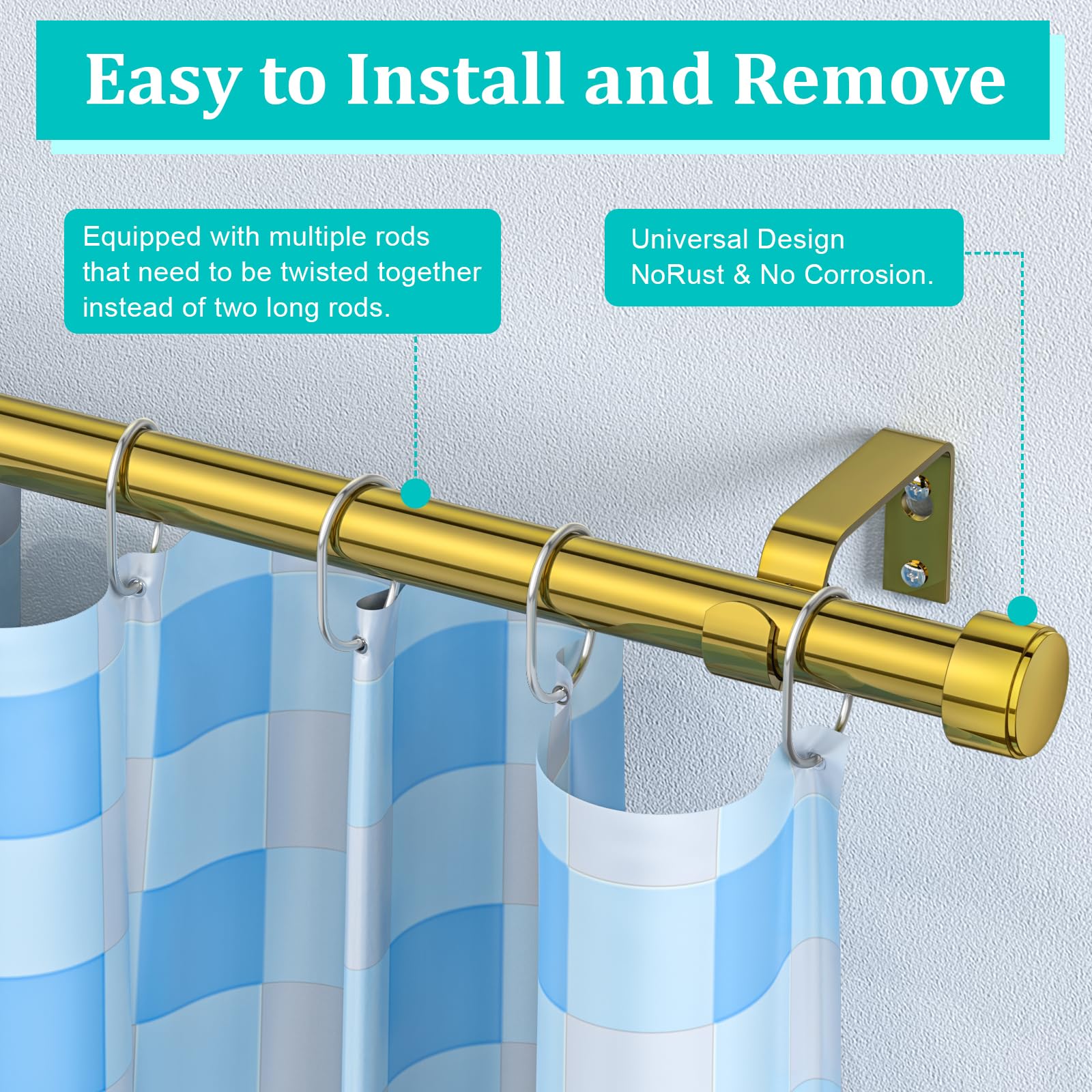 Easy to Install and Remove

Equipped with multiple rods that need to be twisted together instead of two long rods.

Universal Design
NoRust & No Corrosion.