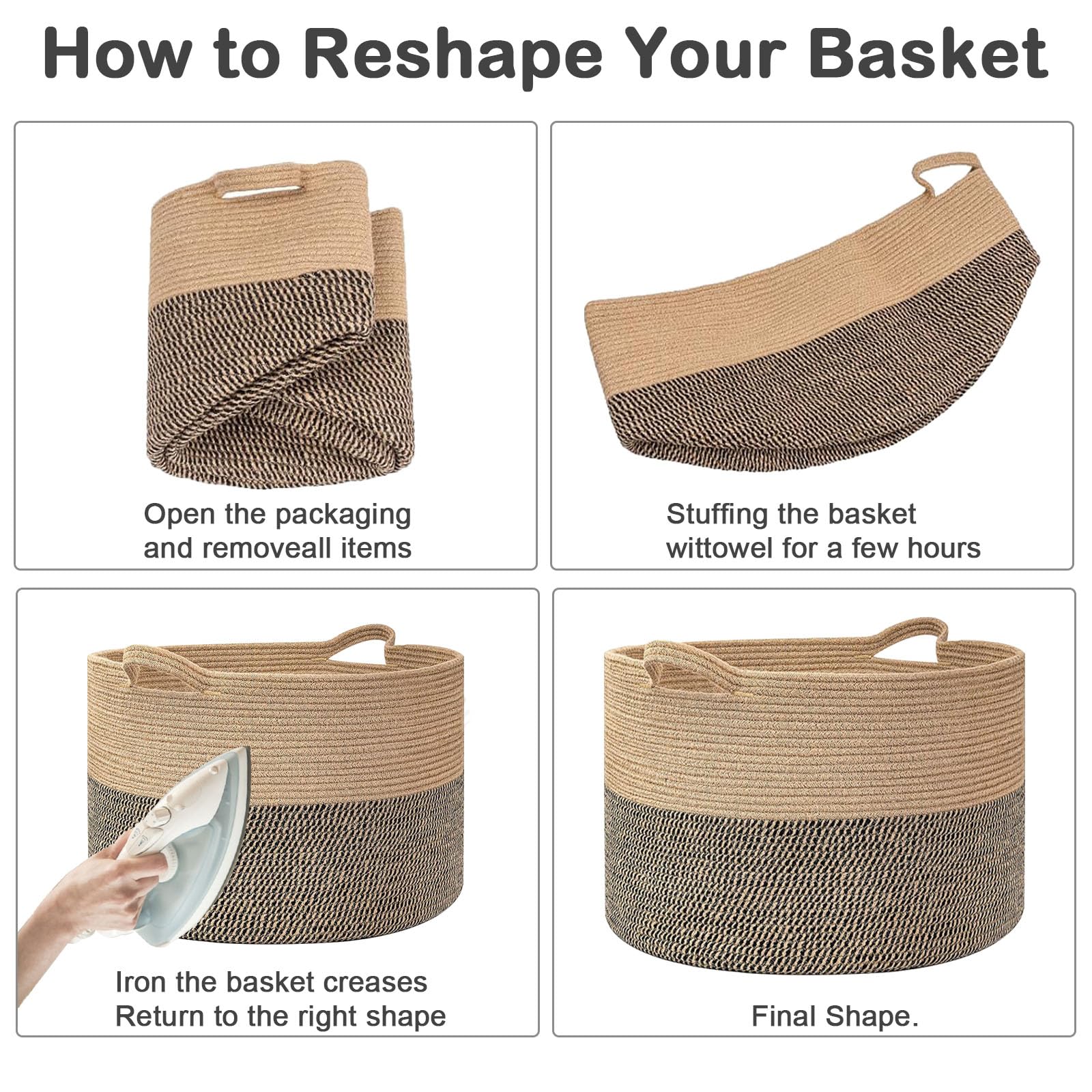 How to Reshape Your Basket

Open the packaging and removeall items

Stuffing the basket wittowel for a few hours

Iron the basket creases Return to the right shape

Final Shape.