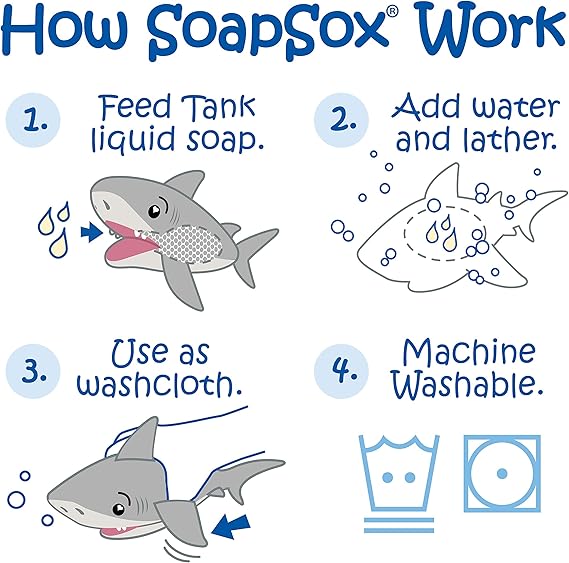 How SoapSox® Work

1. Feed Tank liquid soap.

2. Add water and lather.

3. Use as washcloth.

4. Machine Washable.