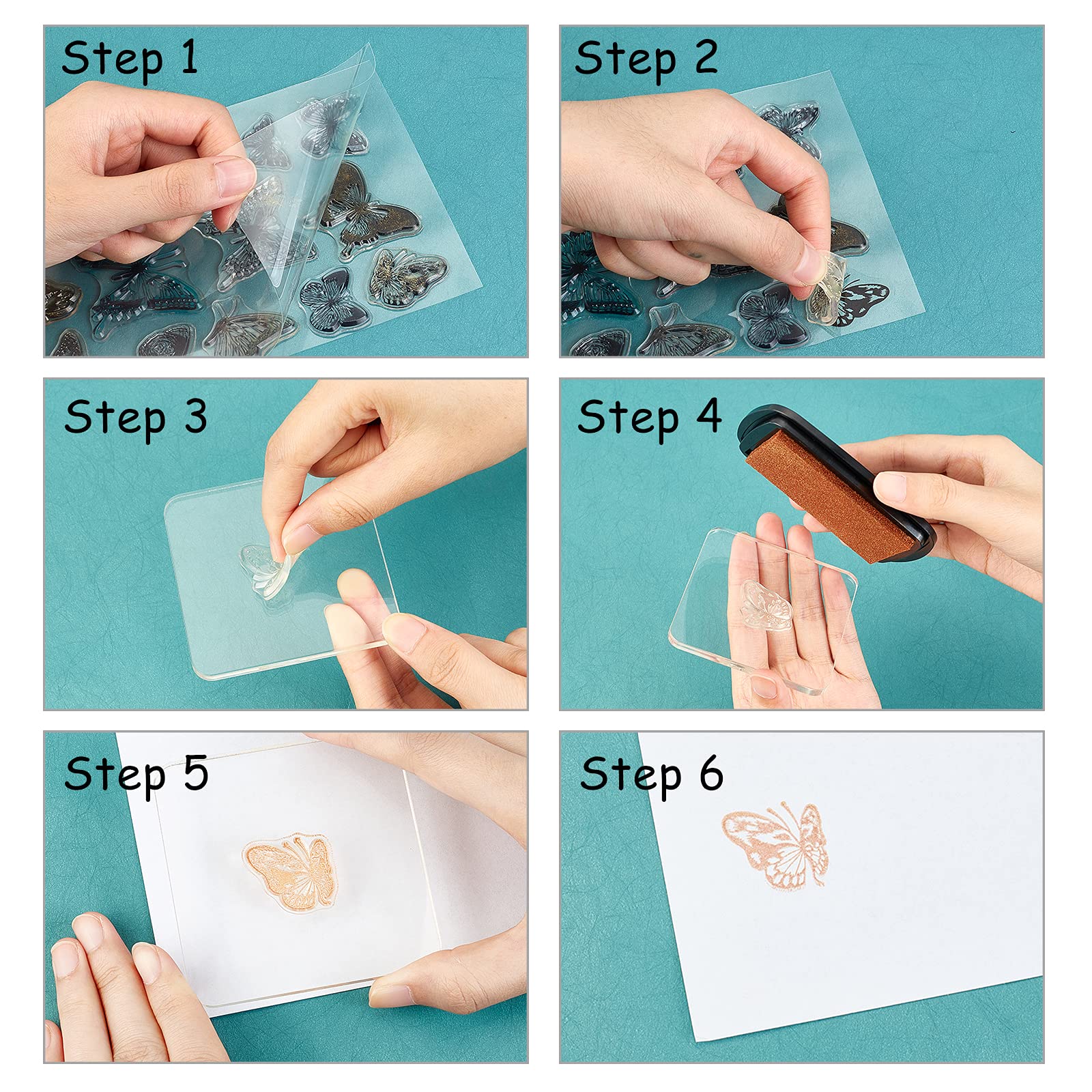 Step 1

Step 2

Step 3

Step 4

Step 5

Step 6