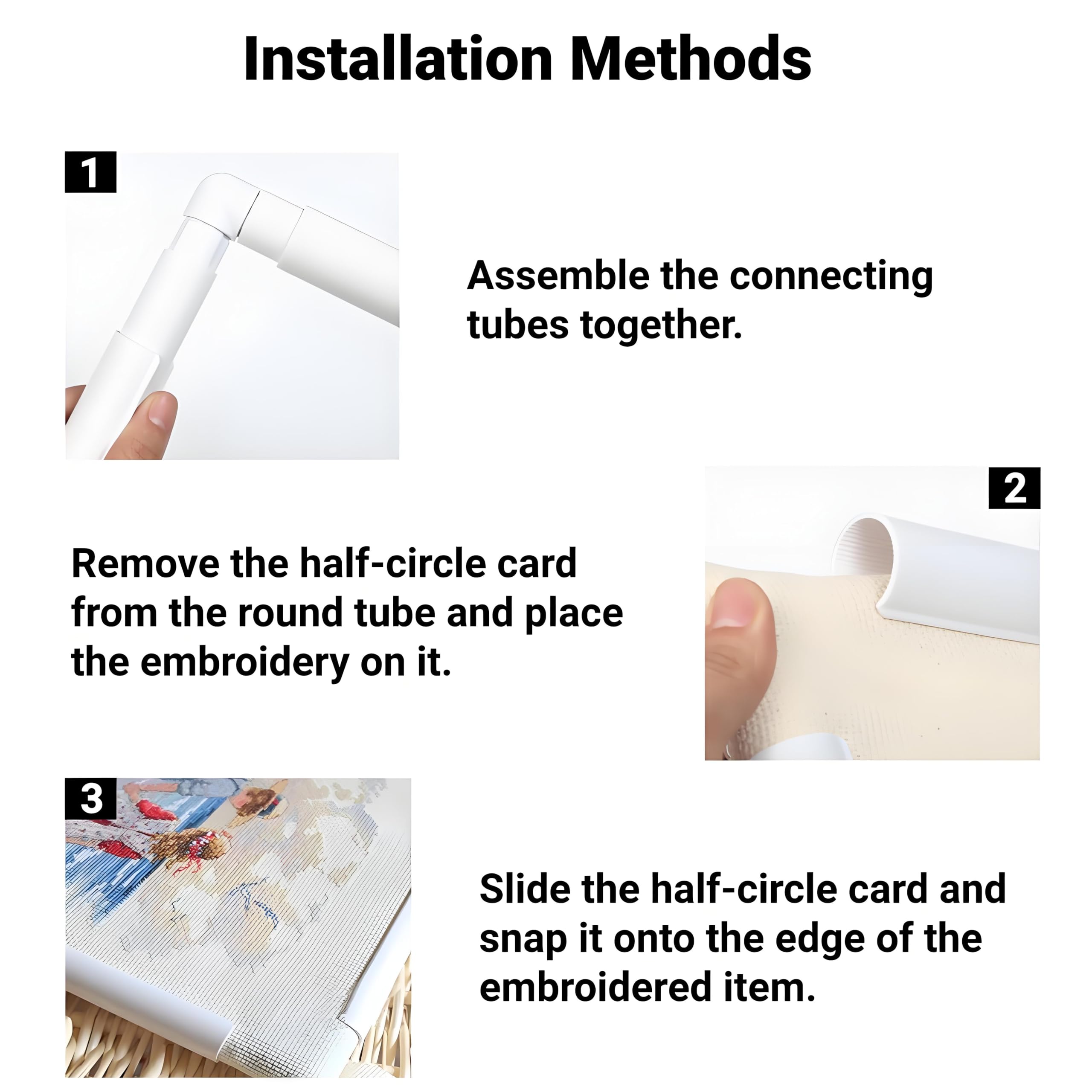 Installation Methods

1

Assemble the connecting tubes together.

2

Remove the half-circle card from the round tube and place the embroidery on it.

3

Slide the half-circle card and snap it onto the edge of the embroidered item.