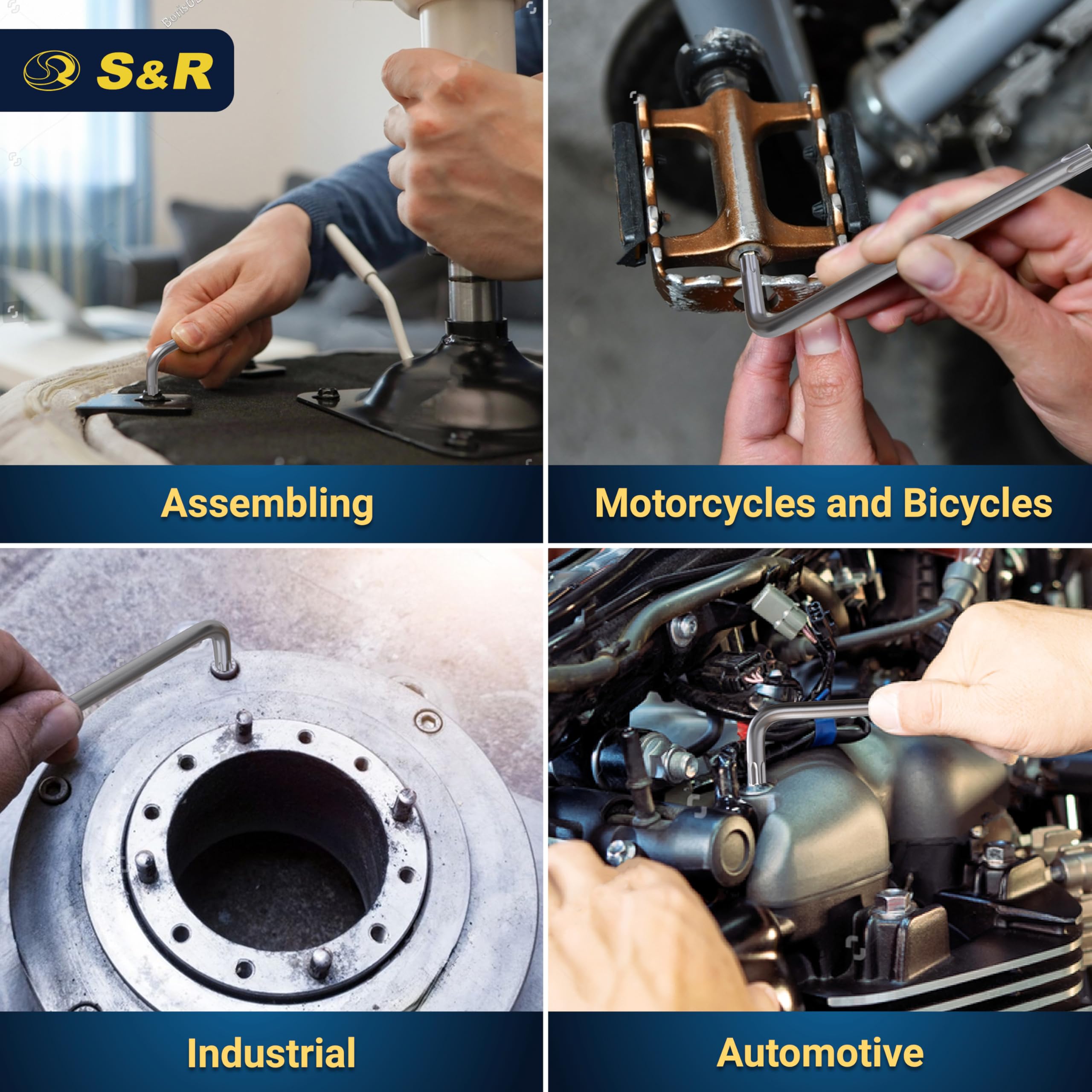 S&R

Assembling

Motorcycles and Bicycles

Industrial

Automotive