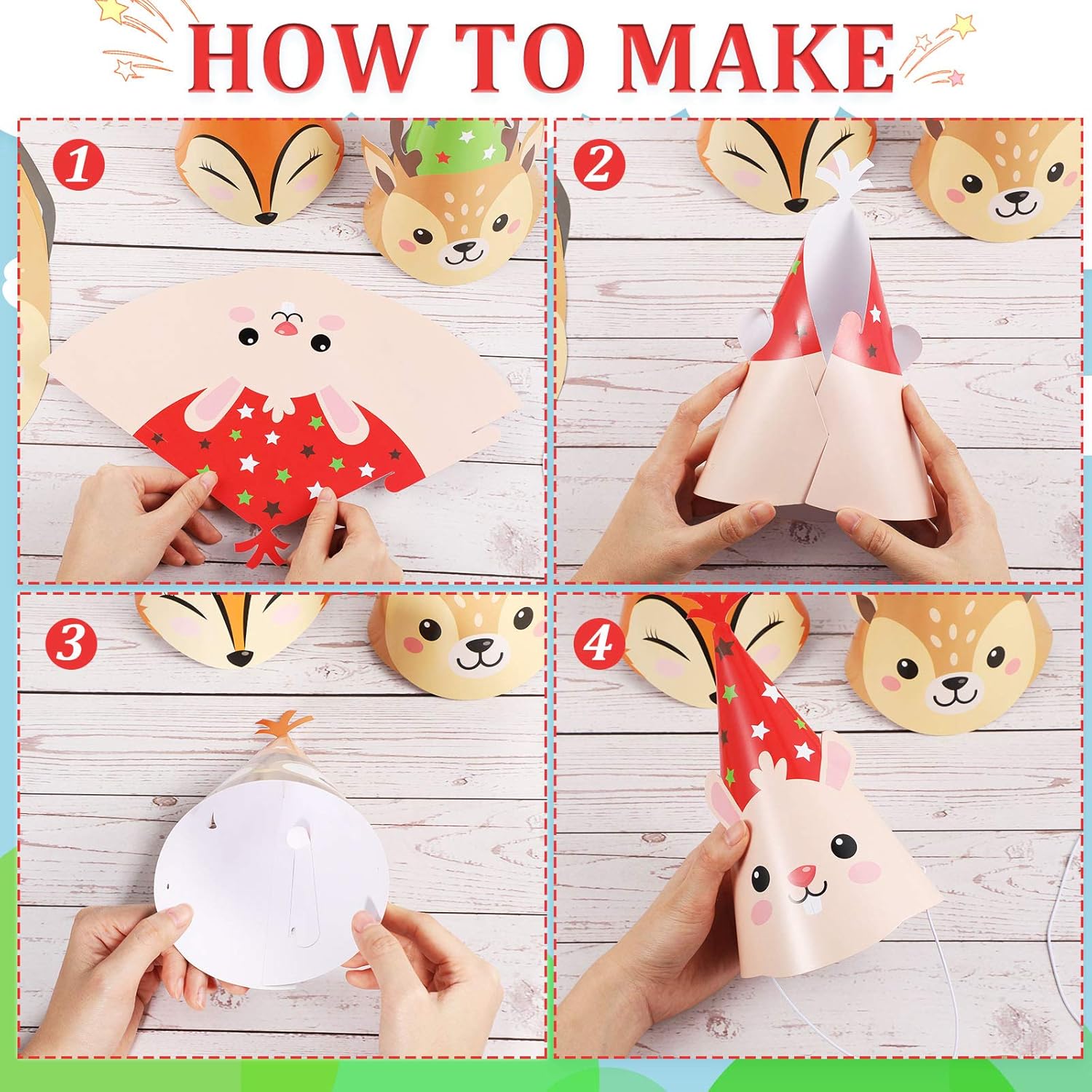 HOW TO MAKE

1

2

3

4