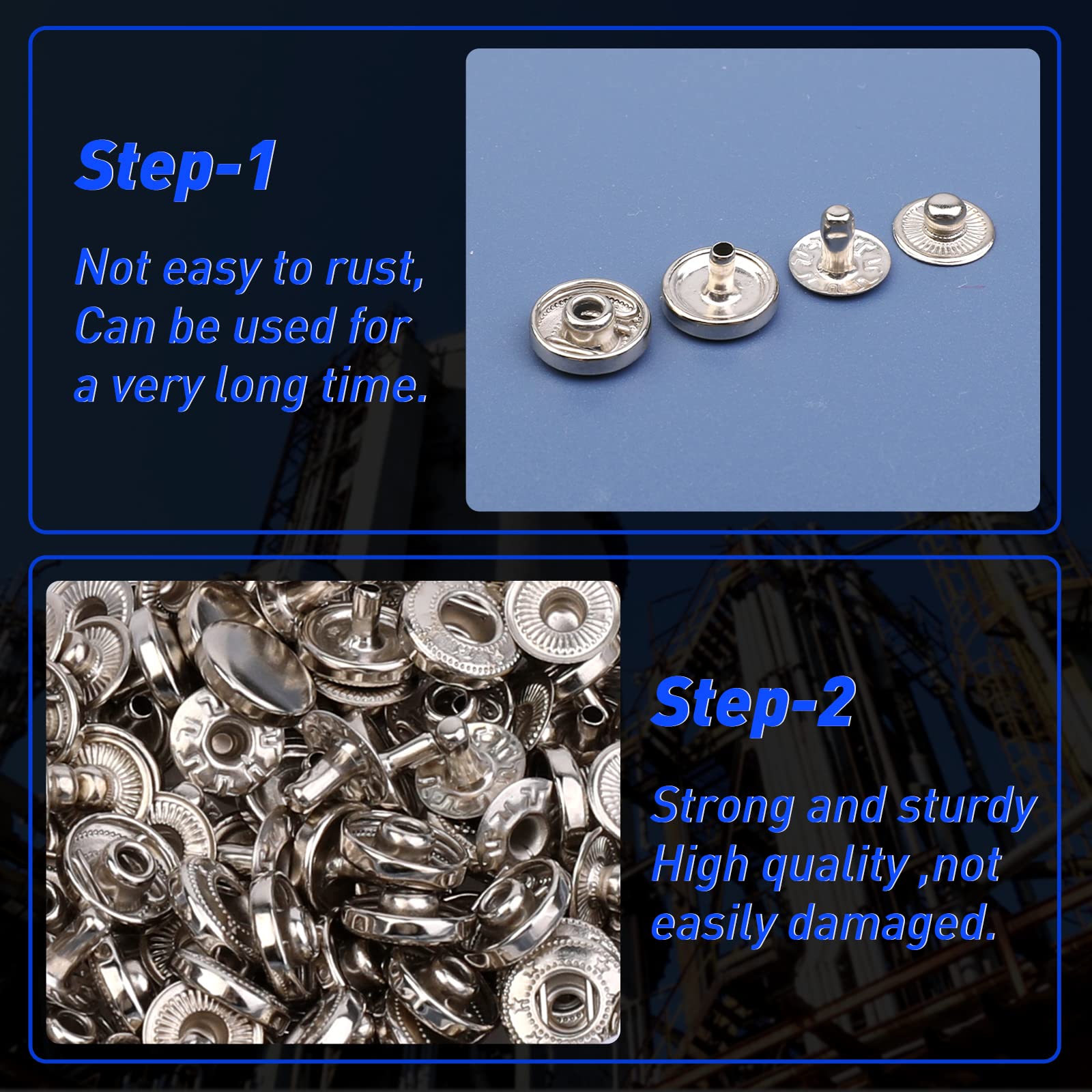 Step-1

Not easy to rust, Can be used for a very long time.

Step-2

Strong and sturdy High quality ,not easily damaged.