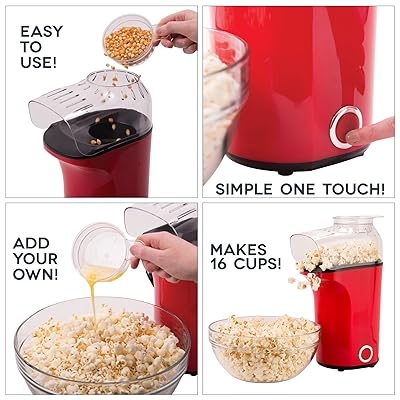 EASY TO USE!

SIMPLE ONE TOUCH!

ADD YOUR OWN!

MAKES 16 CUPS!