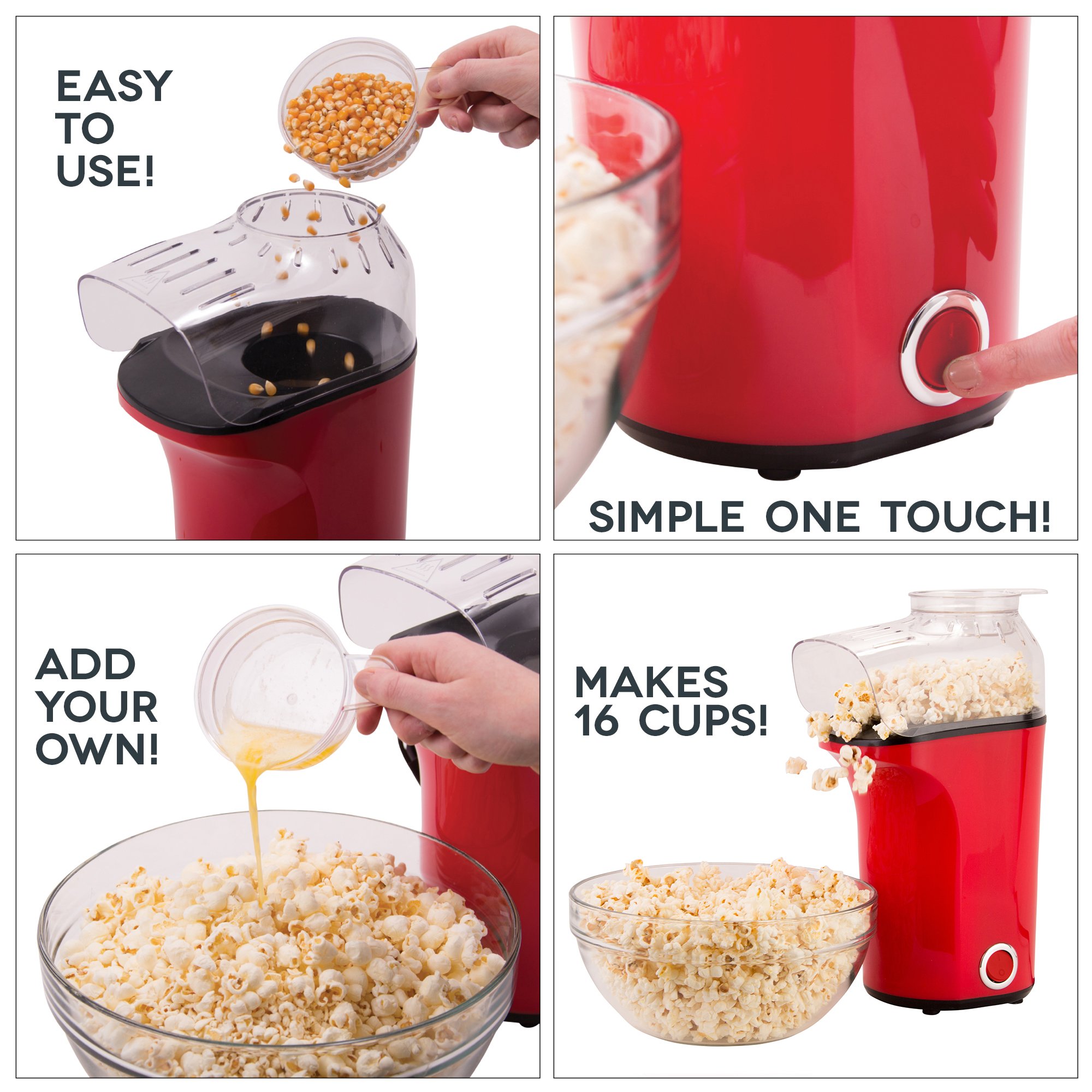 EASY TO USE!

SIMPLE ONE TOUCH!

ADD YOUR OWN!

MAKES 16 CUPS!