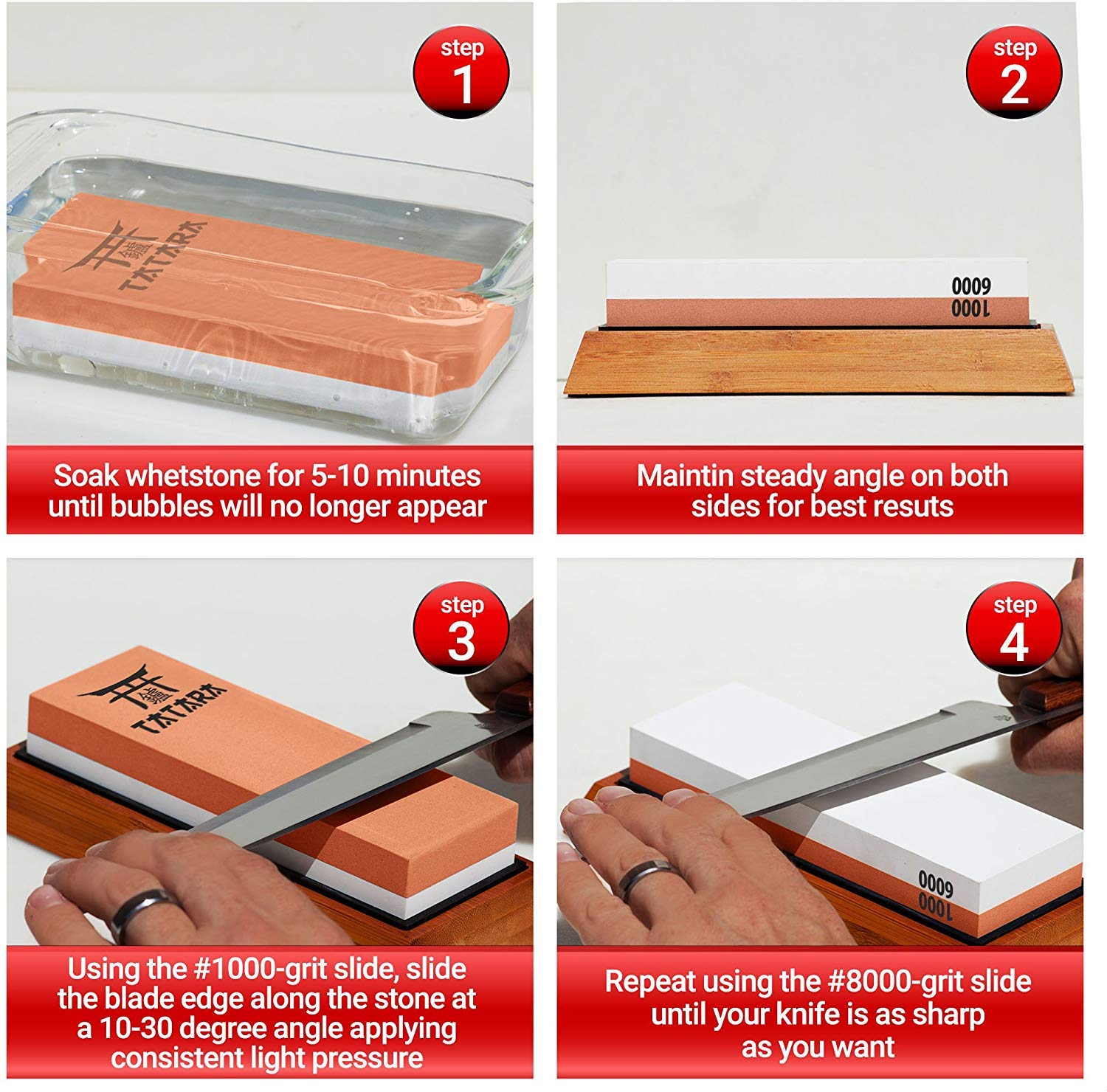 step 1

TATARA

Soak whetstone for 5-10 minutes until bubbles will no longer appear

step 2

6000
1000

Maintin steady angle on both sides for best resuts

step 3

TATARA

Using the #1000-grit slide, slide the blade edge along the stone at a 10-30 degree angle applying consistent light pressure

step 4

6000
1000

Repeat using the #8000-grit slide until your knife is as sharp as you want