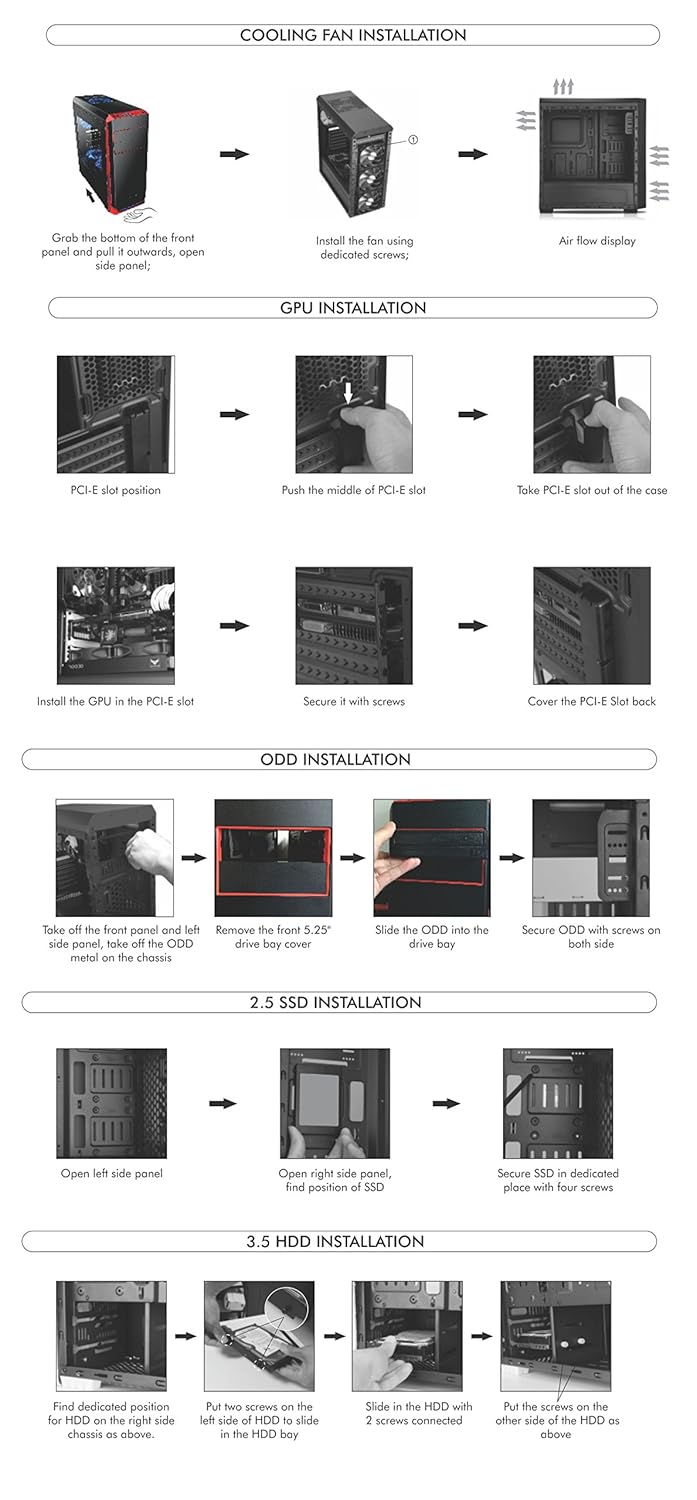 COOLING FAN INSTALLATION

①

Grab the bottom of the front panel and pull it outwards, open side panel;

Install the fan using dedicated screws;

Air flow display

GPU INSTALLATION

PCI-E slot position

Push the middle of PCI-E slot

Take PCI-E slot out of the case

Install the GPU in the PCI-E slot

Secure it with screws

Cover the PCI-E Slot back

ODD INSTALLATION

Take off the front panel and left side panel, take off the ODD metal on the chassis

Remove the front 5.25" drive bay cover

Slide the ODD into the drive bay

Secure ODD with screws on both side

2.5 SSD INSTALLATION

Open left side panel

Open right side panel, find position of SSD

Secure SSD in dedicated place with four screws

3.5 HDD INSTALLATION

Find dedicated position for HDD on the right side chassis as above.

Put two screws on the left side of HDD to slide in the HDD bay

Slide in the HDD with 2 screws connected

Put the screws on the other side of the HDD as above