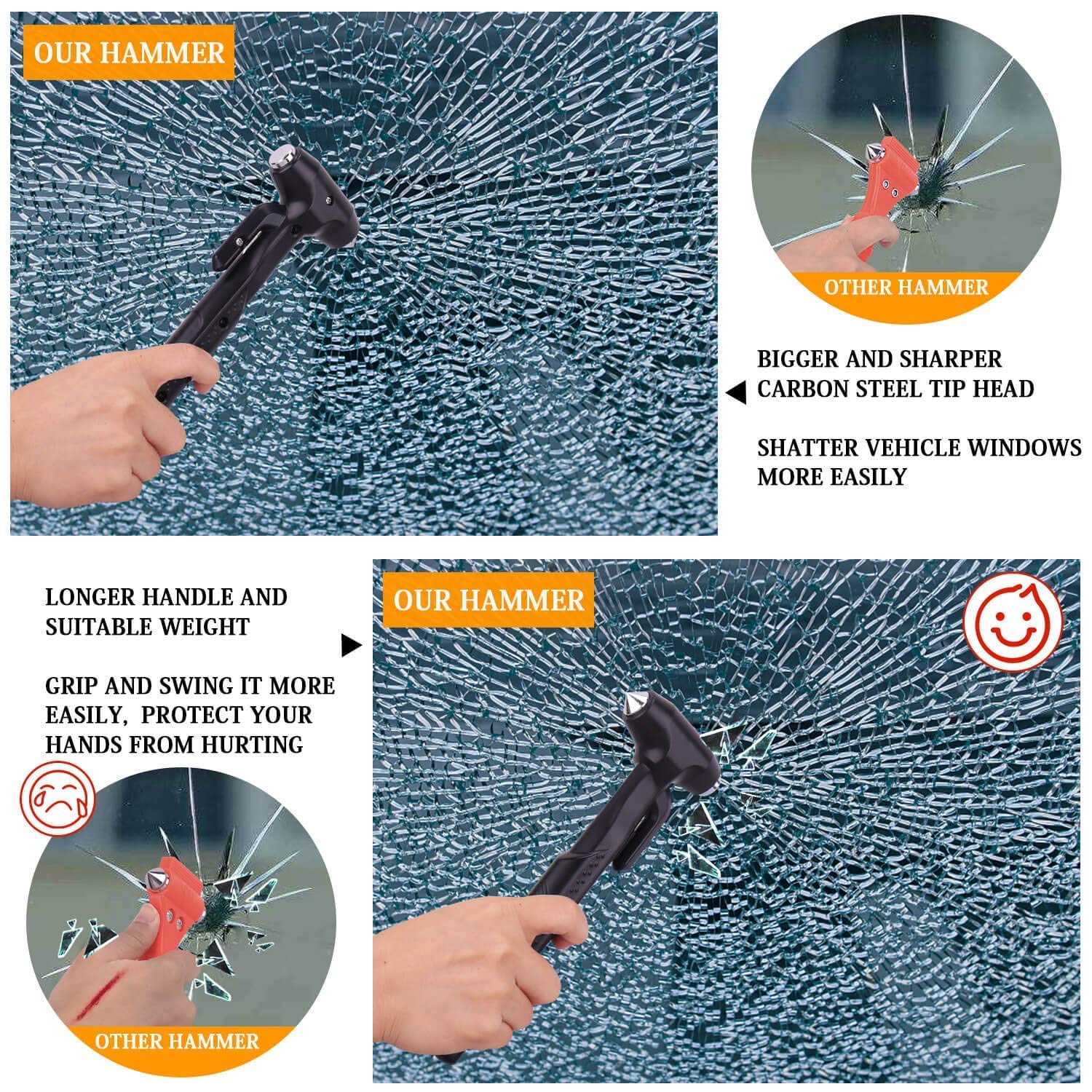 OUR HAMMER

OTHER HAMMER

BIGGER AND SHARPER CARBON STEEL TIP HEAD

SHATTER VEHICLE WINDOWS MORE EASILY

LONGER HANDLE AND SUITABLE WEIGHT

GRIP AND SWING IT MORE EASILY, PROTECT YOUR HANDS FROM HURTING

OUR HAMMER

OTHER HAMMER