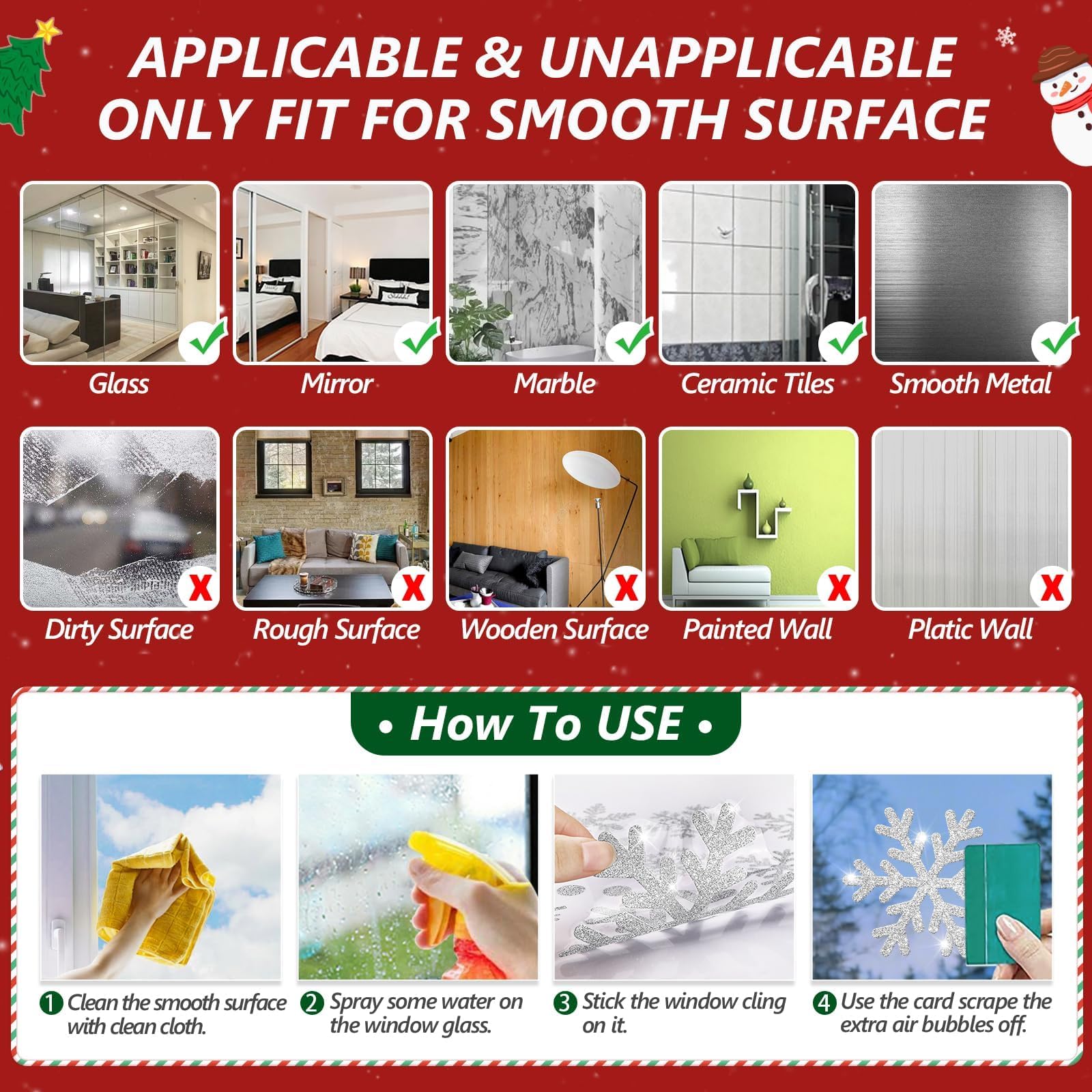 APPLICABLE & UNAPPLICABLE
ONLY FIT FOR SMOOTH SURFACE

Glass

Mirror

Marble

Ceramic Tiles

Smooth Metal

Dirty Surface

Rough Surface

Wooden Surface

Painted Wall

Platic Wall

• How To USE •

1 Clean the smooth surface with clean cloth.

2 Spray some water on the window glass.

3 Stick the window cling on it.

4 Use the card scrape the extra air bubbles off.