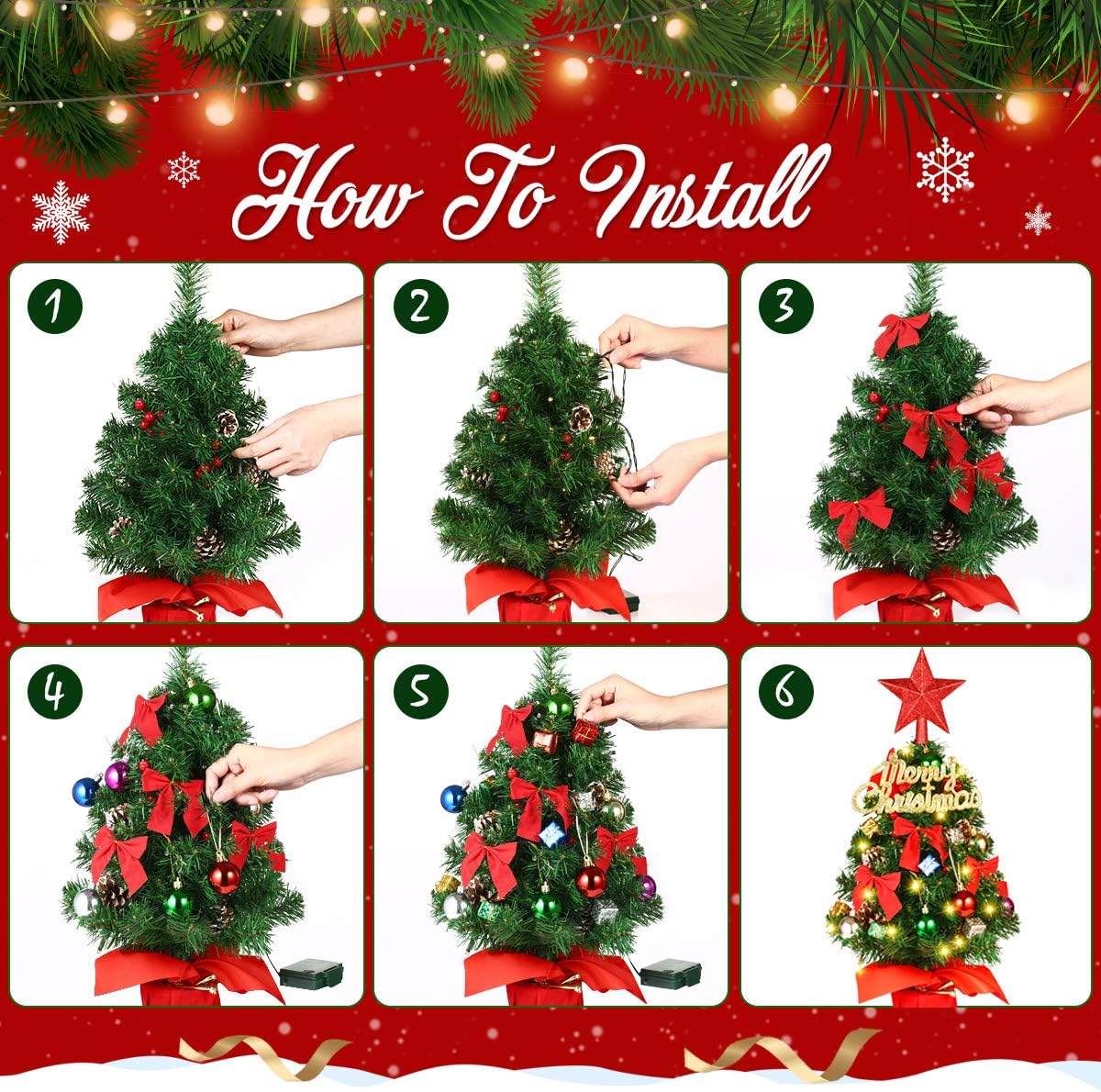 How To Install

1

2

3

4

5

6

Merry Christmas