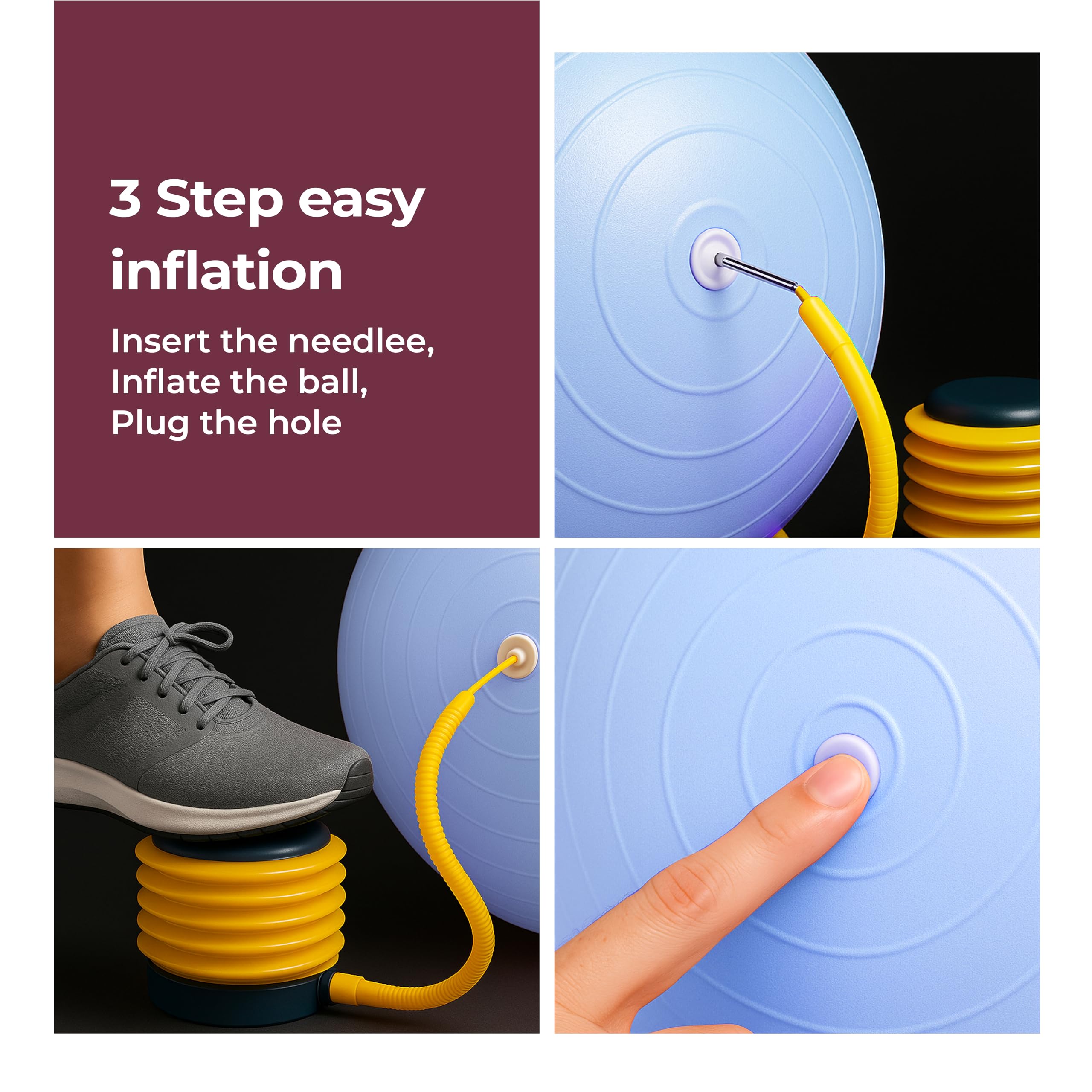 3 Step easy inflation

Insert the needlee,
Inflate the ball,
Plug the hole