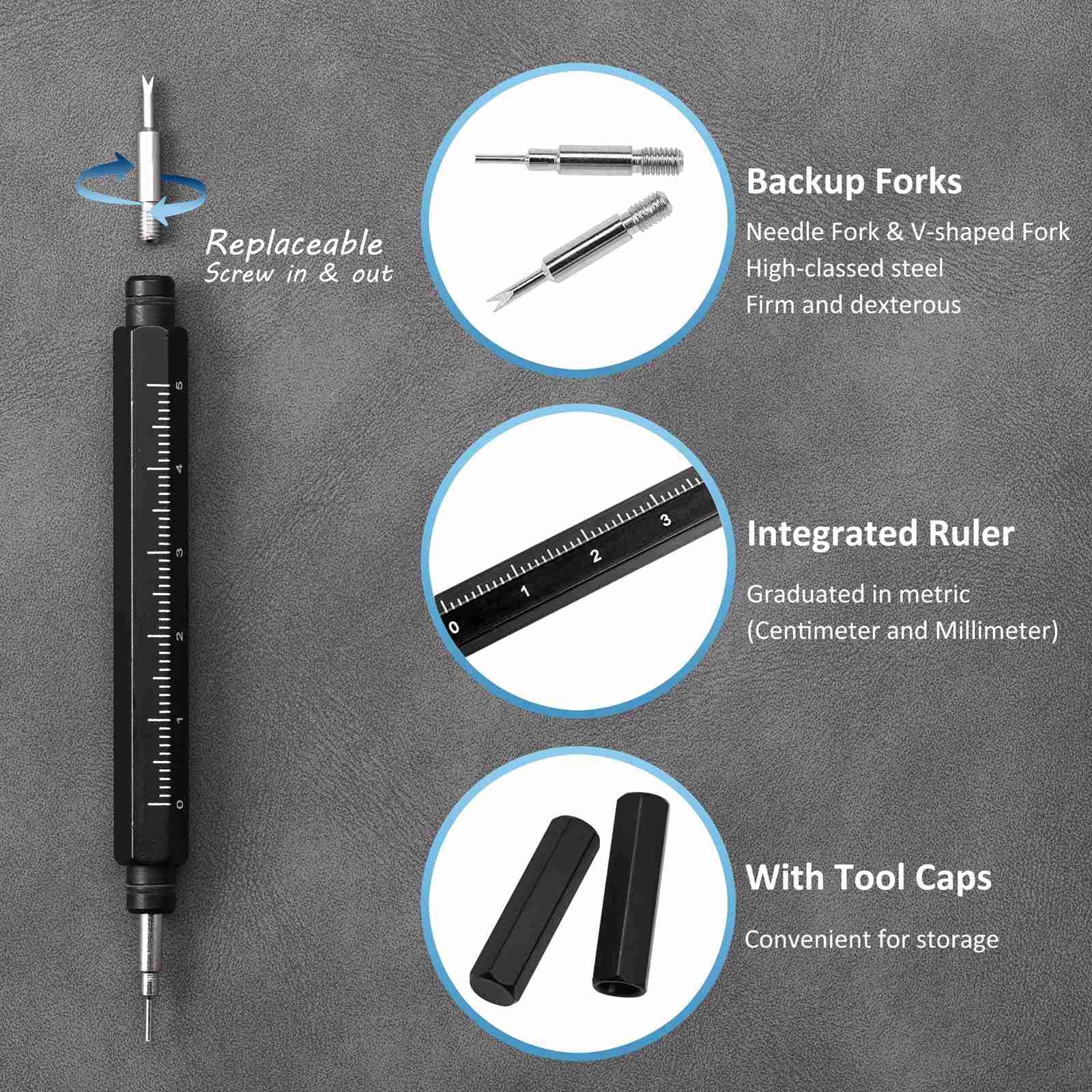 Replaceable
Screw in & out

5
4
3
2
1
0

Backup Forks

Needle Fork & V-shaped Fork
High-classed steel
Firm and dexterous

0 1 2 3

Integrated Ruler

Graduated in metric
(Centimeter and Millimeter)

With Tool Caps

Convenient for storage