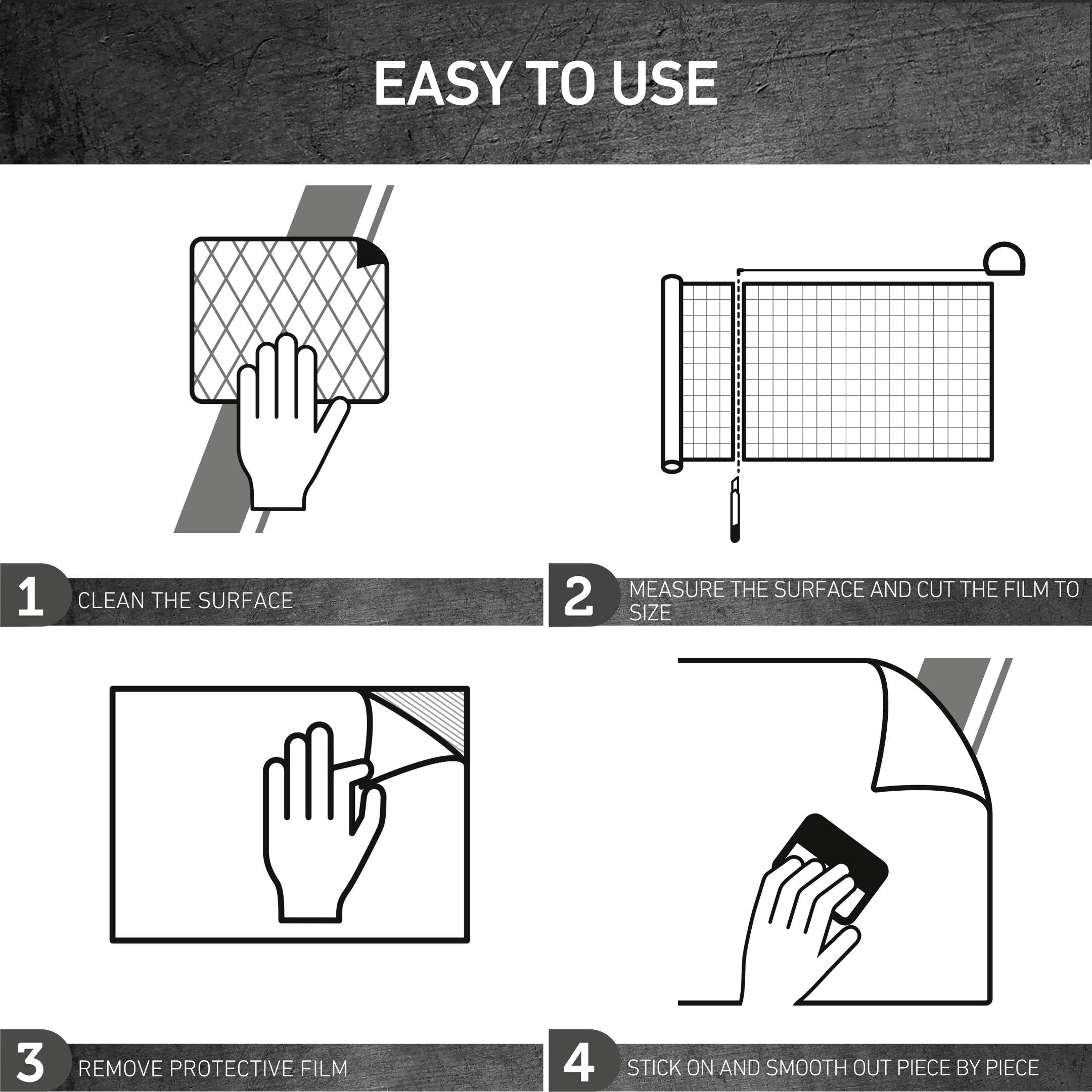 EASY TO USE

1 CLEAN THE SURFACE

2 MEASURE THE SURFACE AND CUT THE FILM TO SIZE

3 REMOVE PROTECTIVE FILM

4 STICK ON AND SMOOTH OUT PIECE BY PIECE